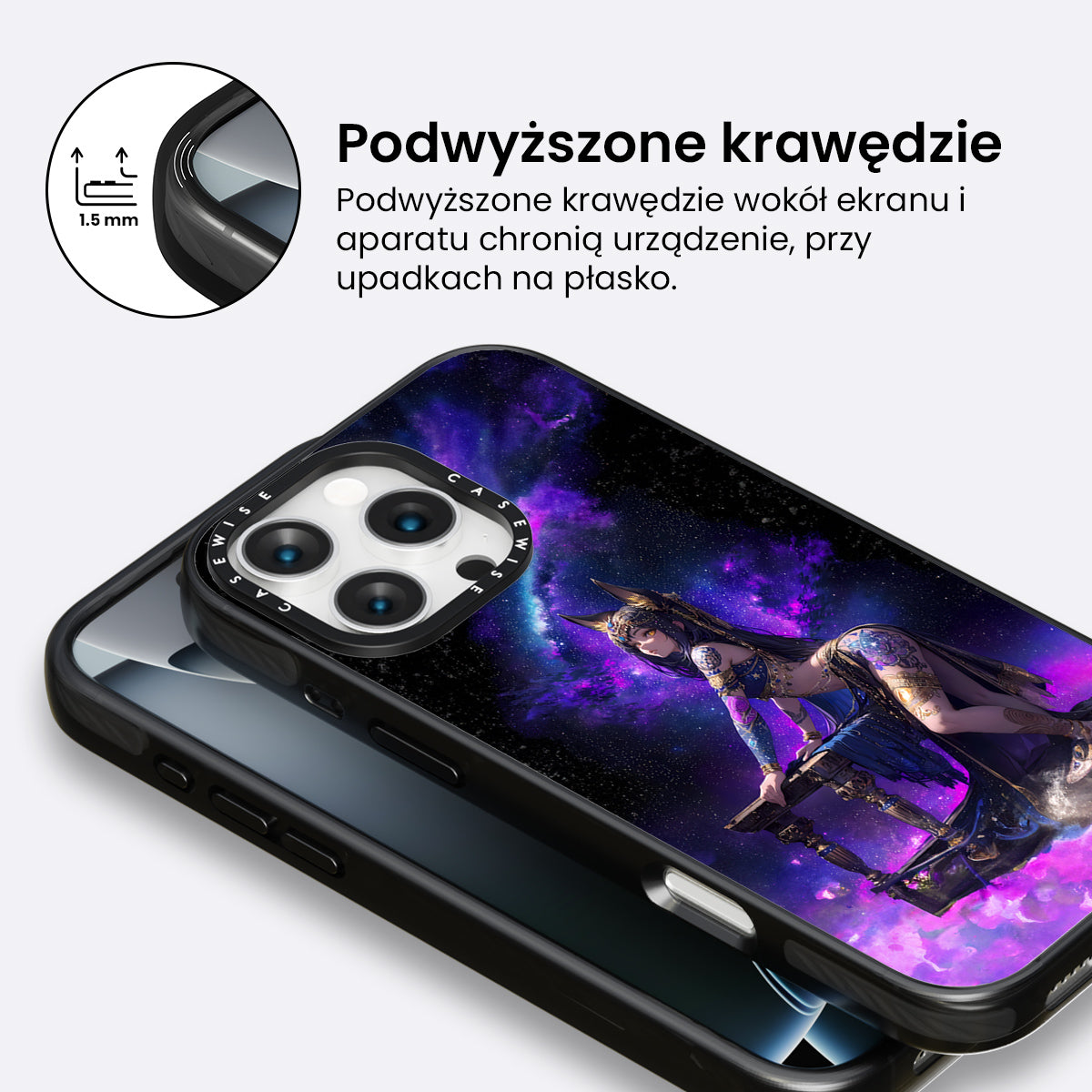 1.5 mm

Podwyższone krawędzie

Podwyższone krawędzie wokół ekranu i aparatu chronią urządzenie, przy upadkach na płasko.

CASEWISE CASEWISE