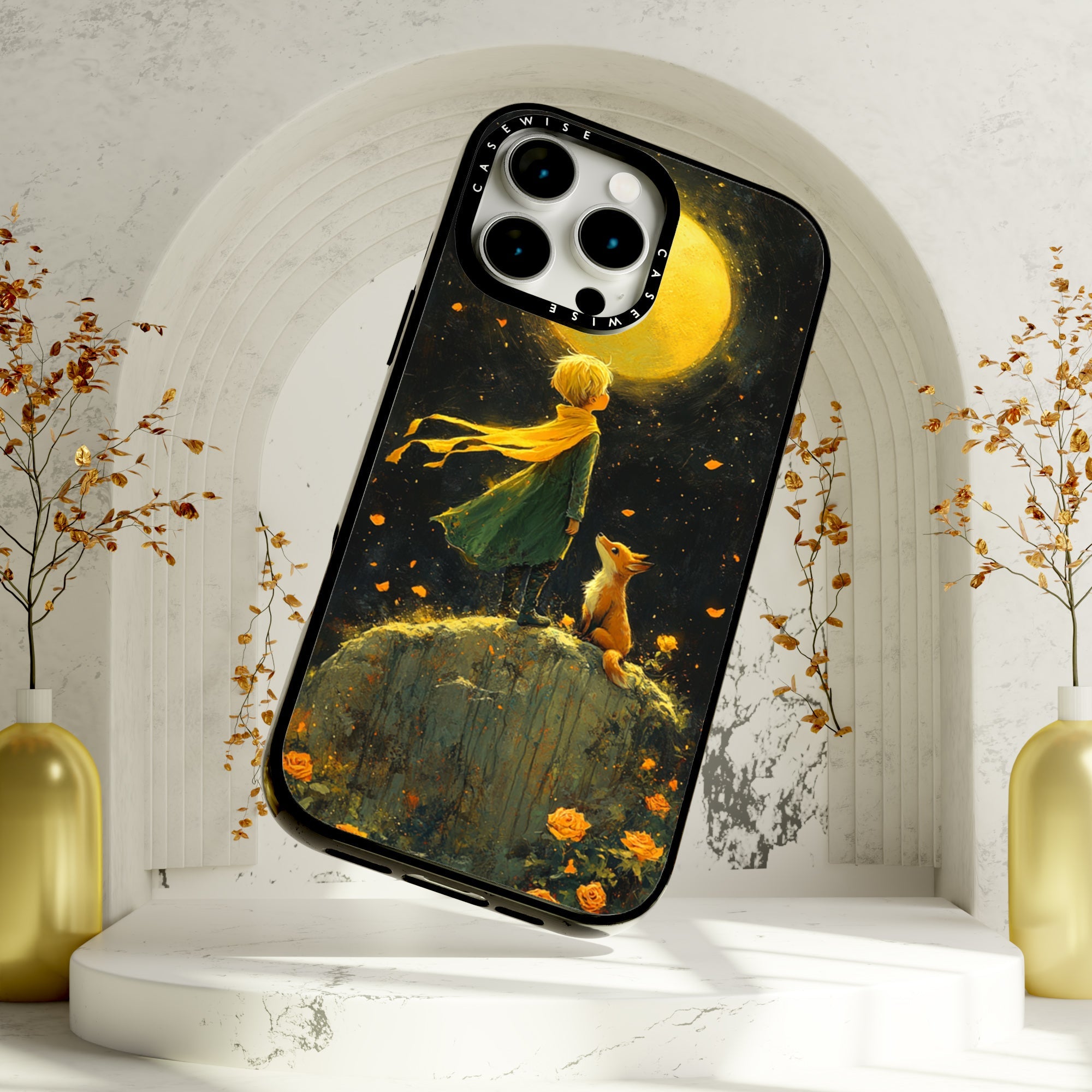 CASEWISE
CASEWISE