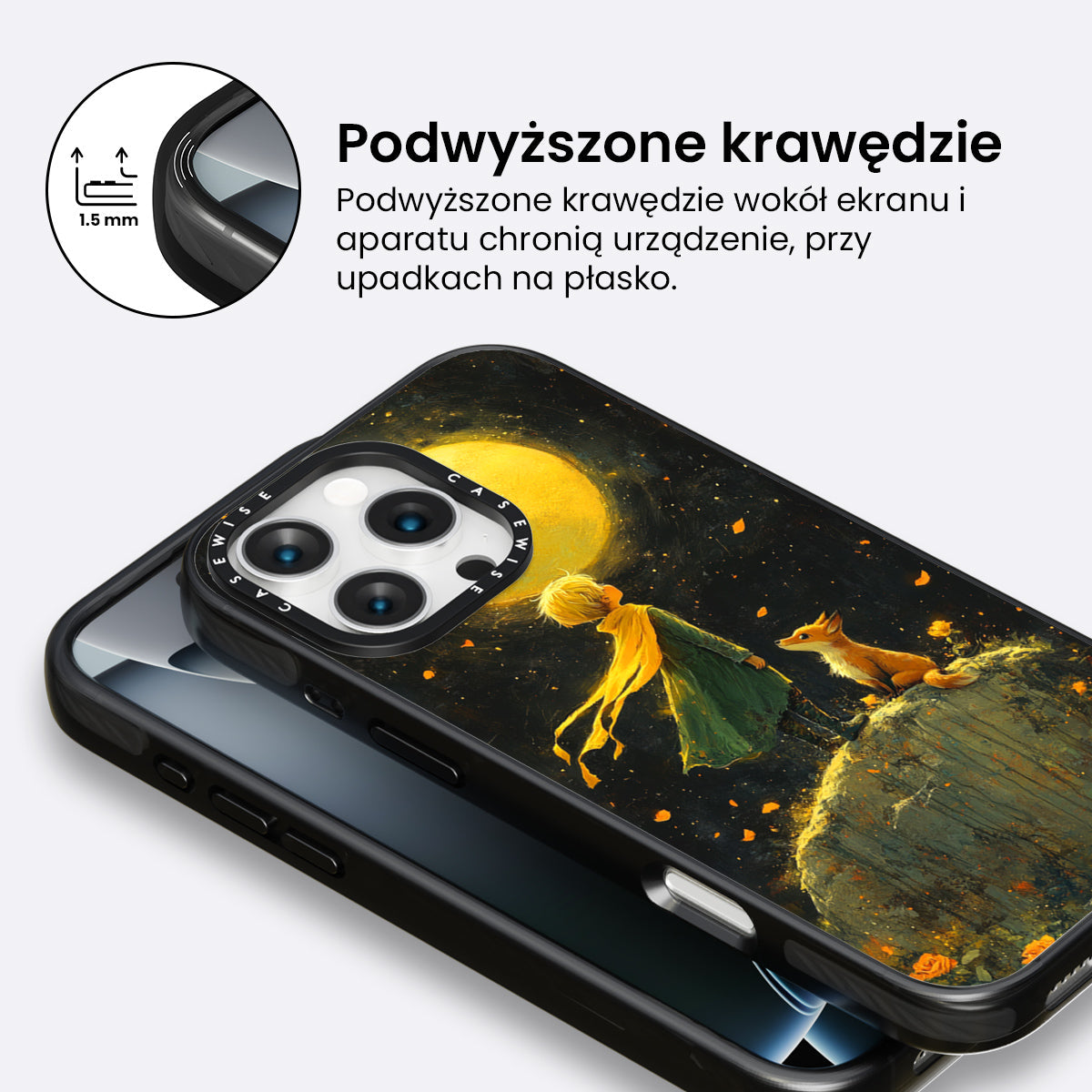 1.5 mm

Podwyższone krawędzie

Podwyższone krawędzie wokół ekranu i aparatu chronią urządzenie, przy upadkach na płasko.

CASEWISE CASEWISE