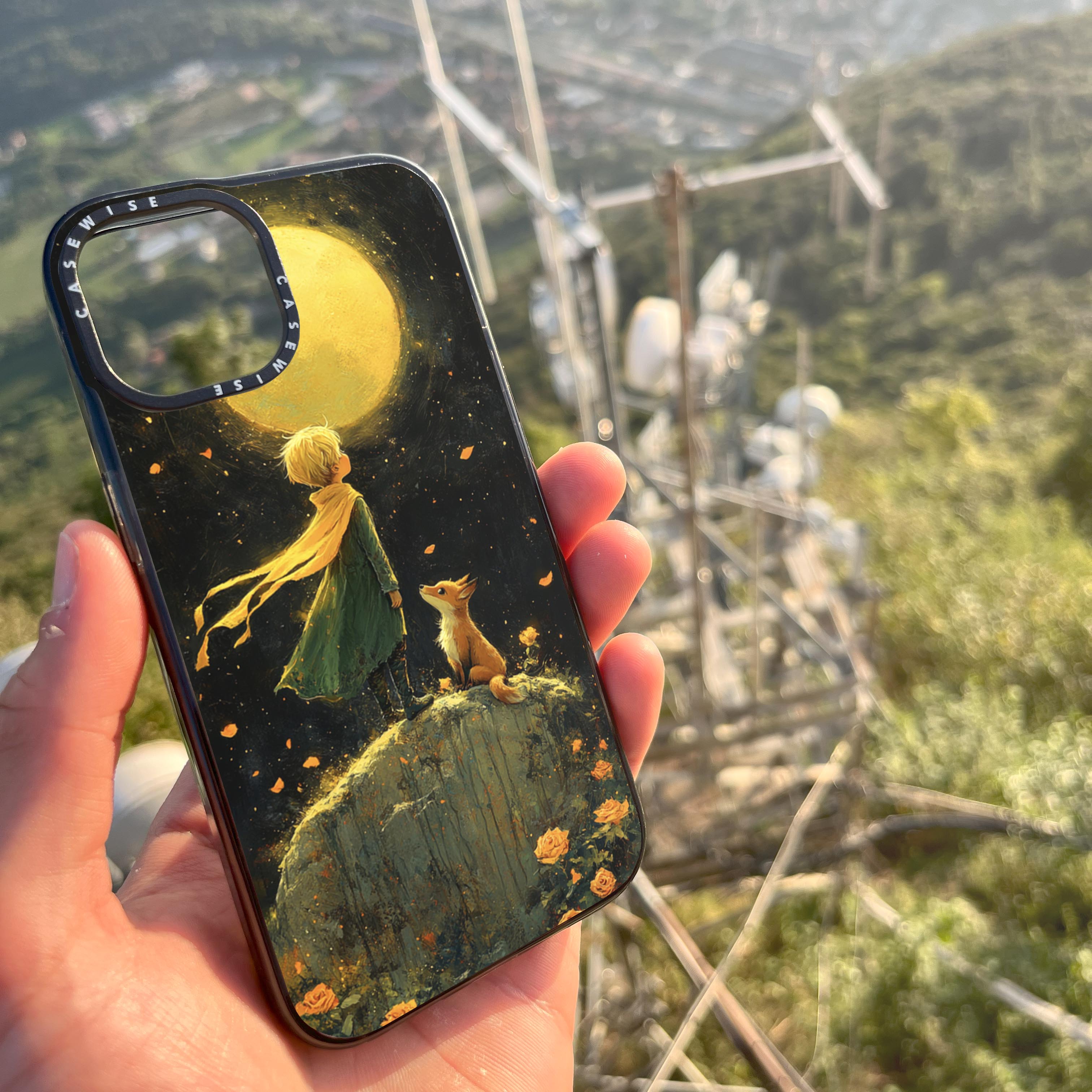 CASEWISE CASEWISE