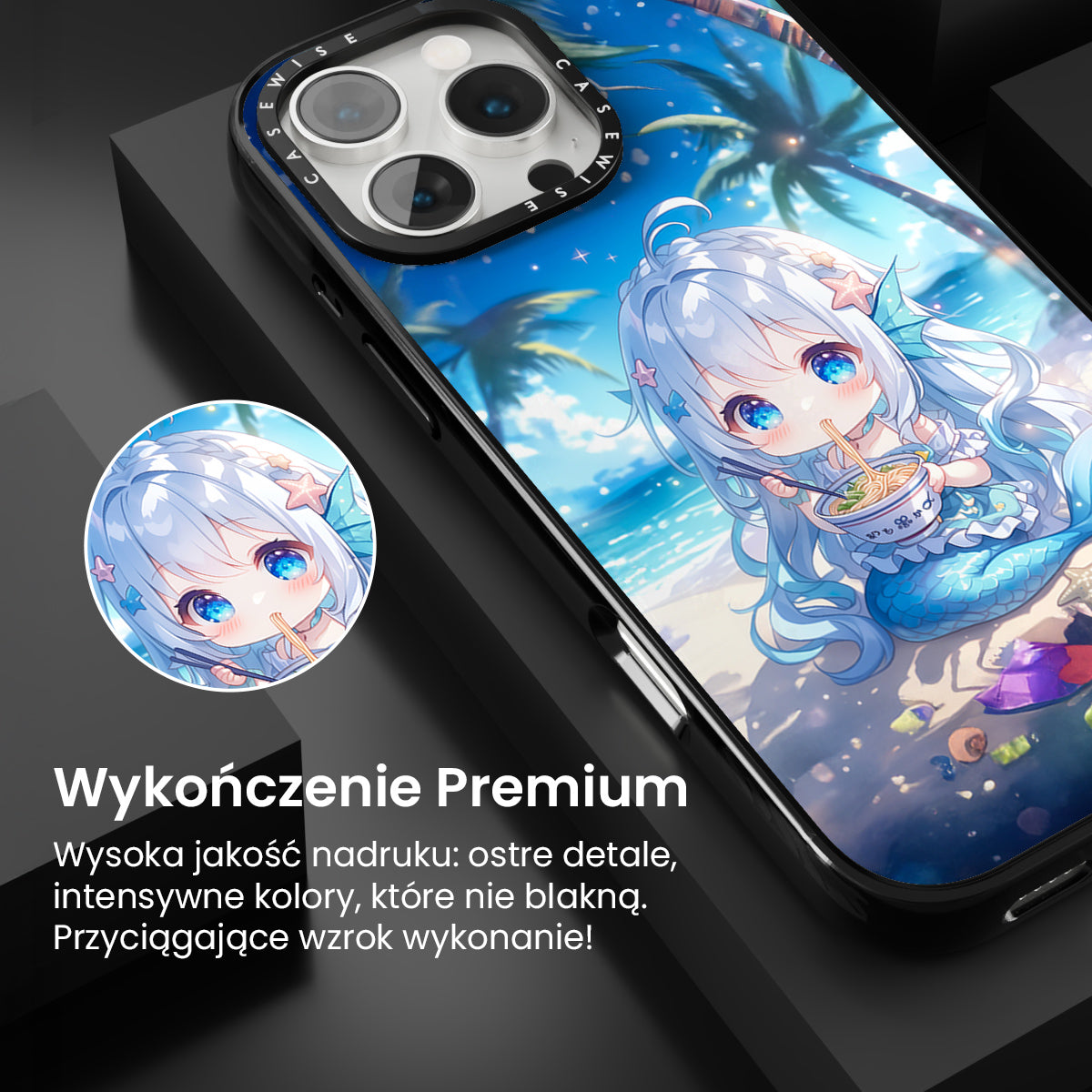 CASEWISE CASEWISE

Wykończenie Premium

Wysoka jakość nadruku: ostre detale, intensywne kolory, które nie blakną. Przyciągające wzrok wykonanie!