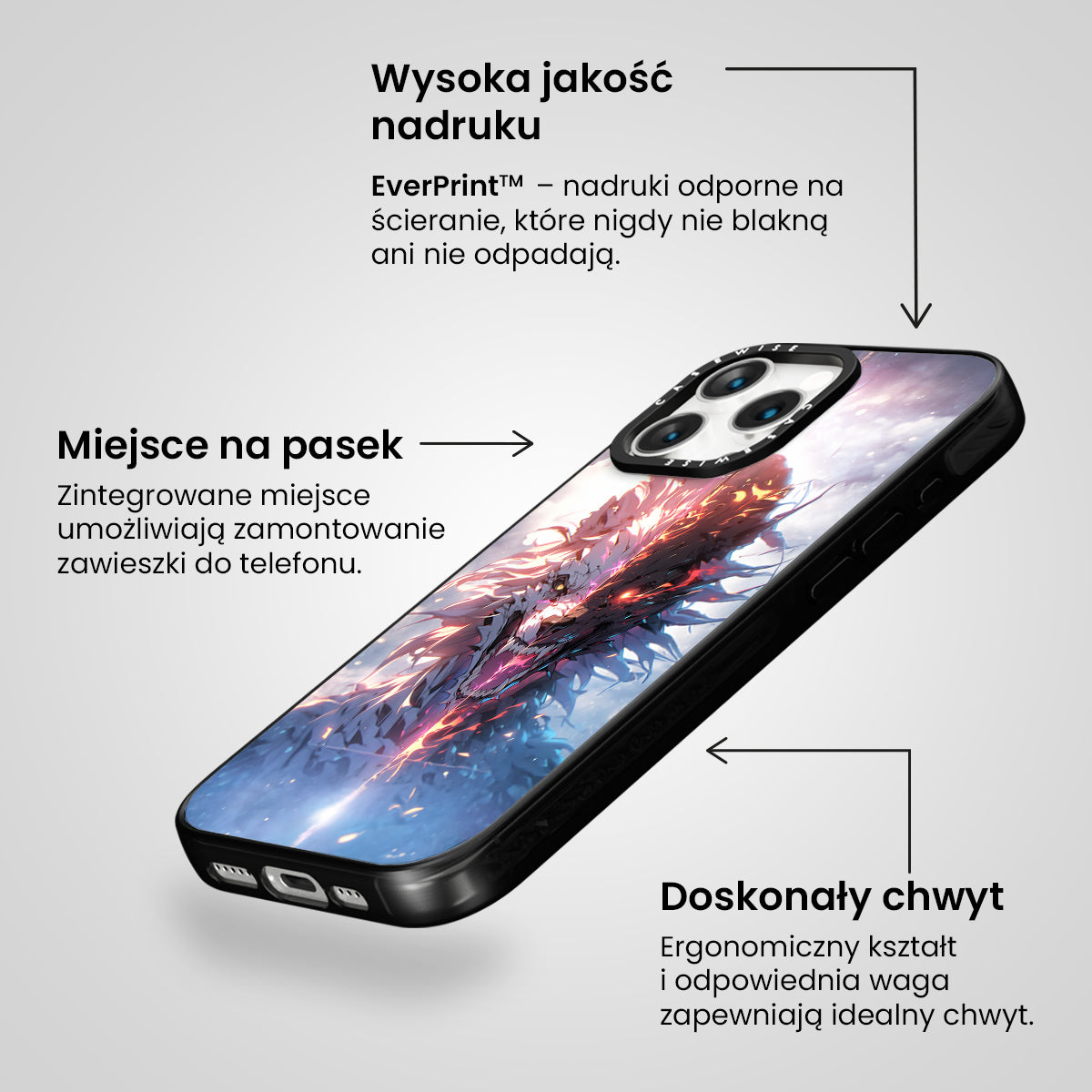 Wysoka jakość nadruku

EverPrint™ – nadruki odporne na ścieranie, które nigdy nie blakną ani nie odpadają.

CASEWISE

CASEWISE

Miejsce na pasek

Zintegrowane miejsce umożliwiają zamontowanie zawieszki do telefonu.

Doskonały chwyt

Ergonomiczny kształt i odpowiednia waga zapewniają idealny chwyt.