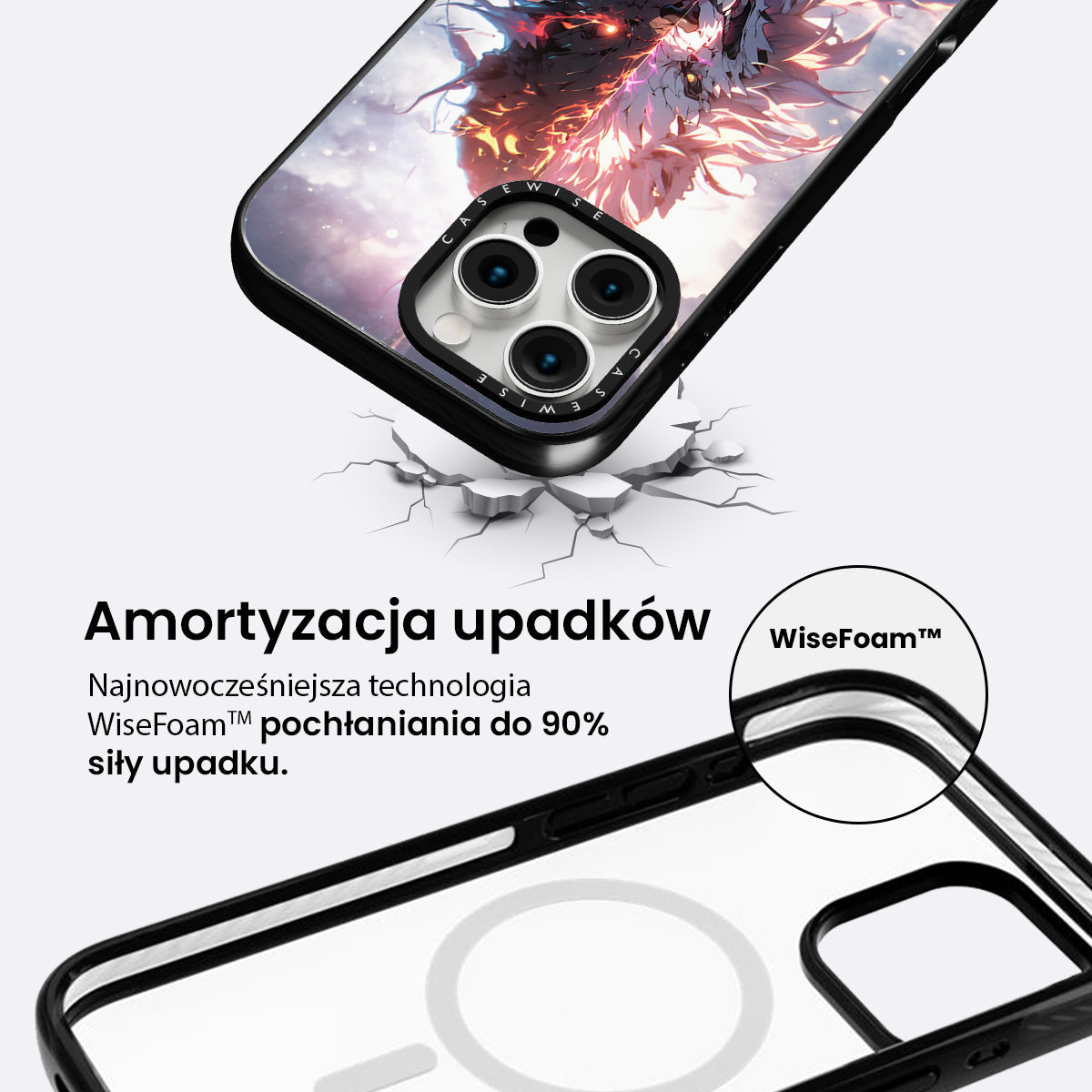 CASEWISE

CASEWISE

Amortyzacja upadków

Najnowocześniejsza technologia WiseFoam™ pochłaniania do 90% siły upadku.

WiseFoam™