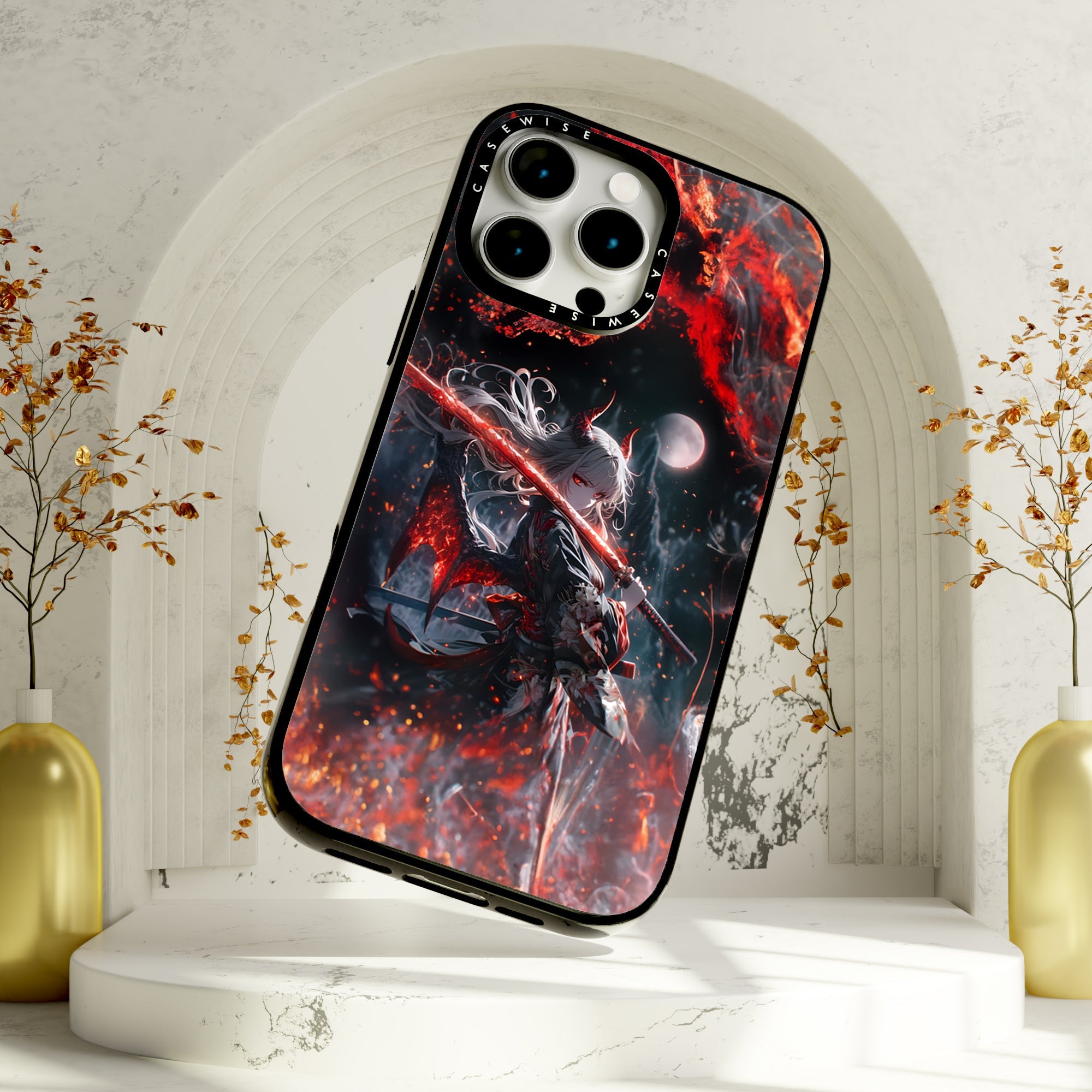 CASEWISE CASEWISE