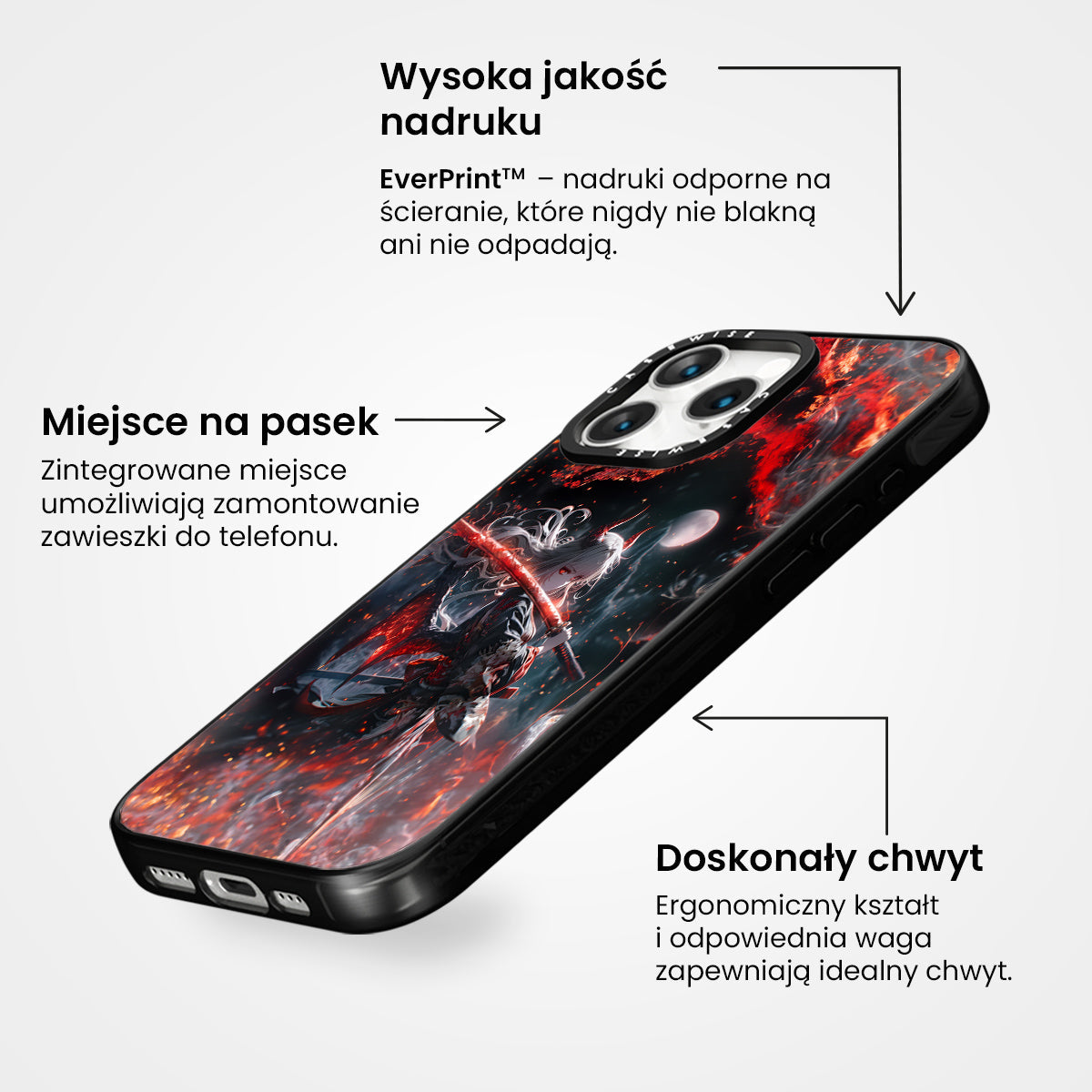 Wysoka jakość nadruku

EverPrint™ – nadruki odporne na ścieranie, które nigdy nie blakną ani nie odpadają.

CASEWISE

CASEWISE

Miejsce na pasek

Zintegrowane miejsce umożliwiają zamontowanie zawieszki do telefonu.

Doskonały chwyt

Ergonomiczny kształt i odpowiednia waga zapewniają idealny chwyt.