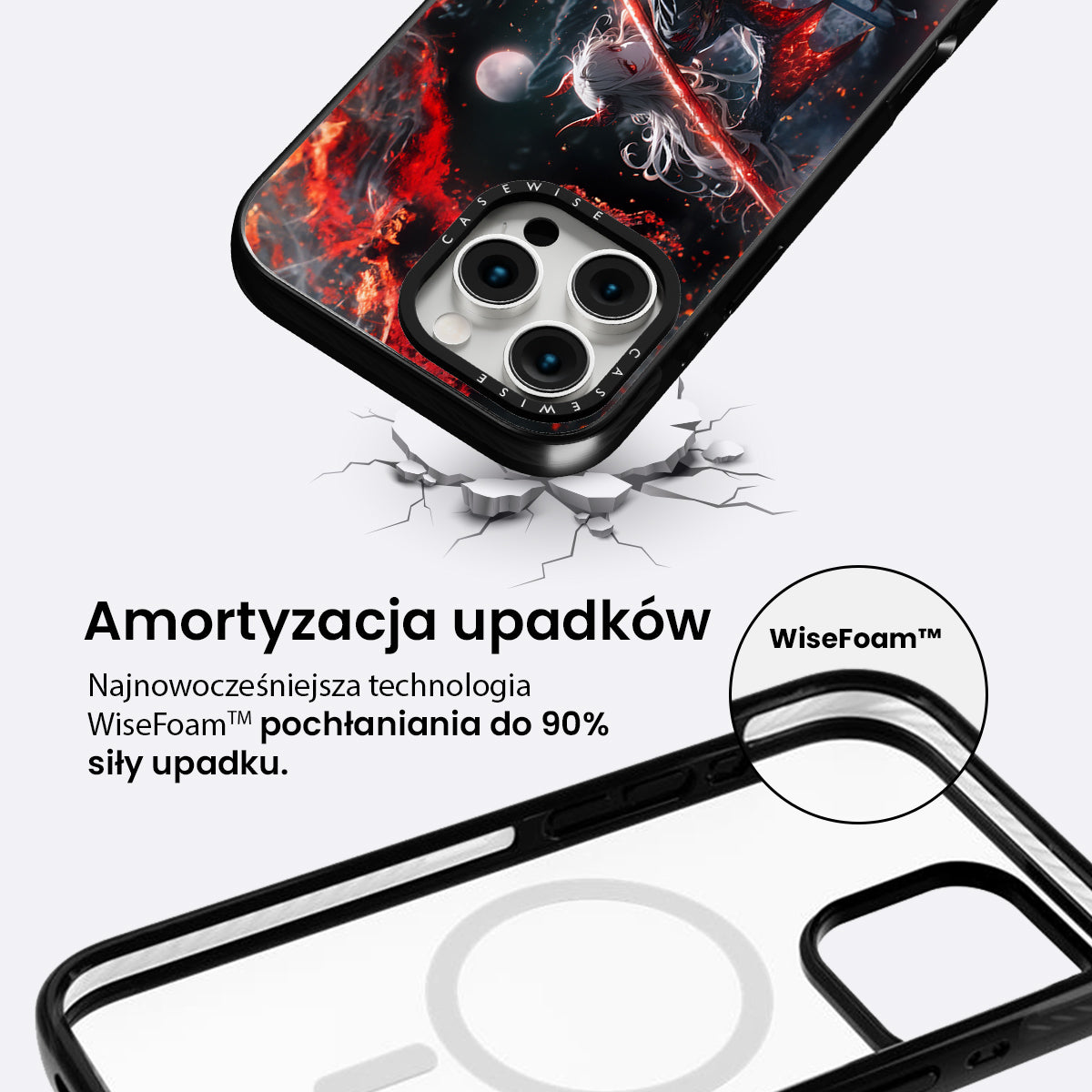 CASEWISE
CASEWISE

Amortyzacja upadków

Najnowocześniejsza technologia WiseFoam™ pochłaniania do 90% siły upadku.

WiseFoam™