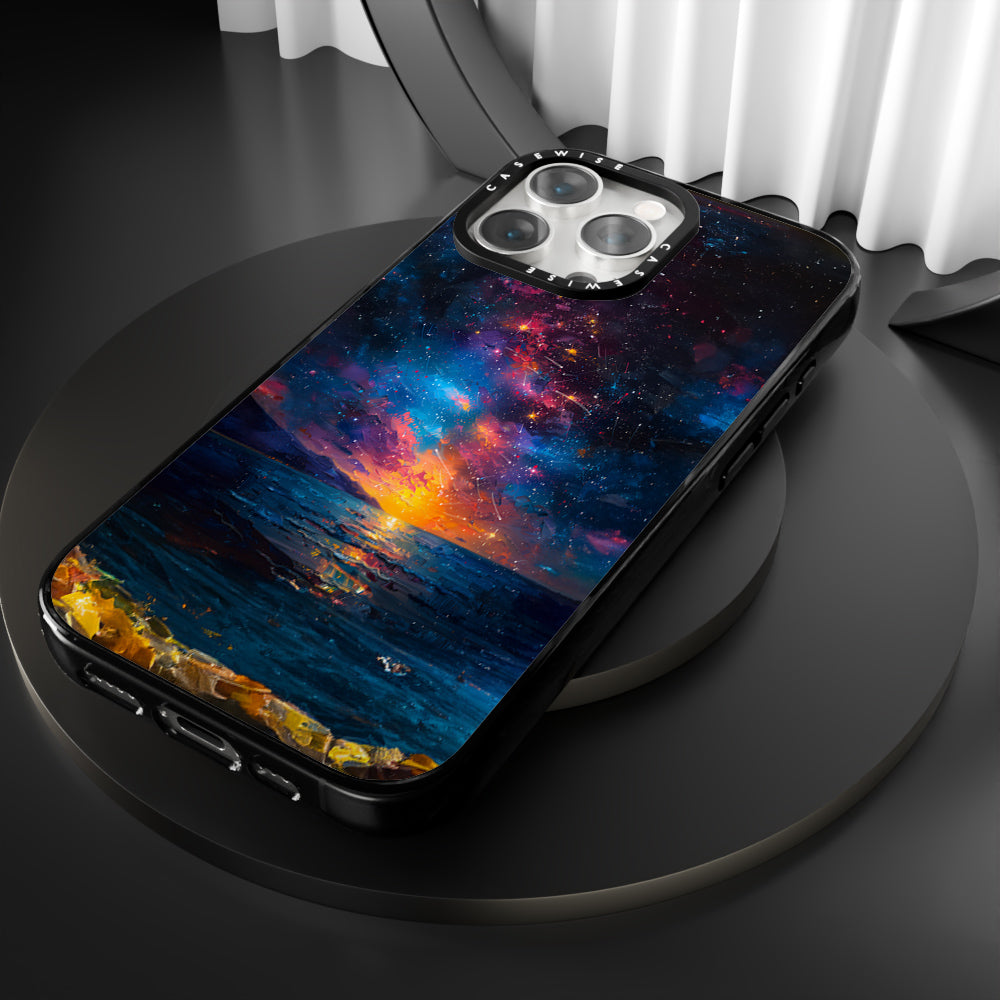 CASEWISE
CASEWISE