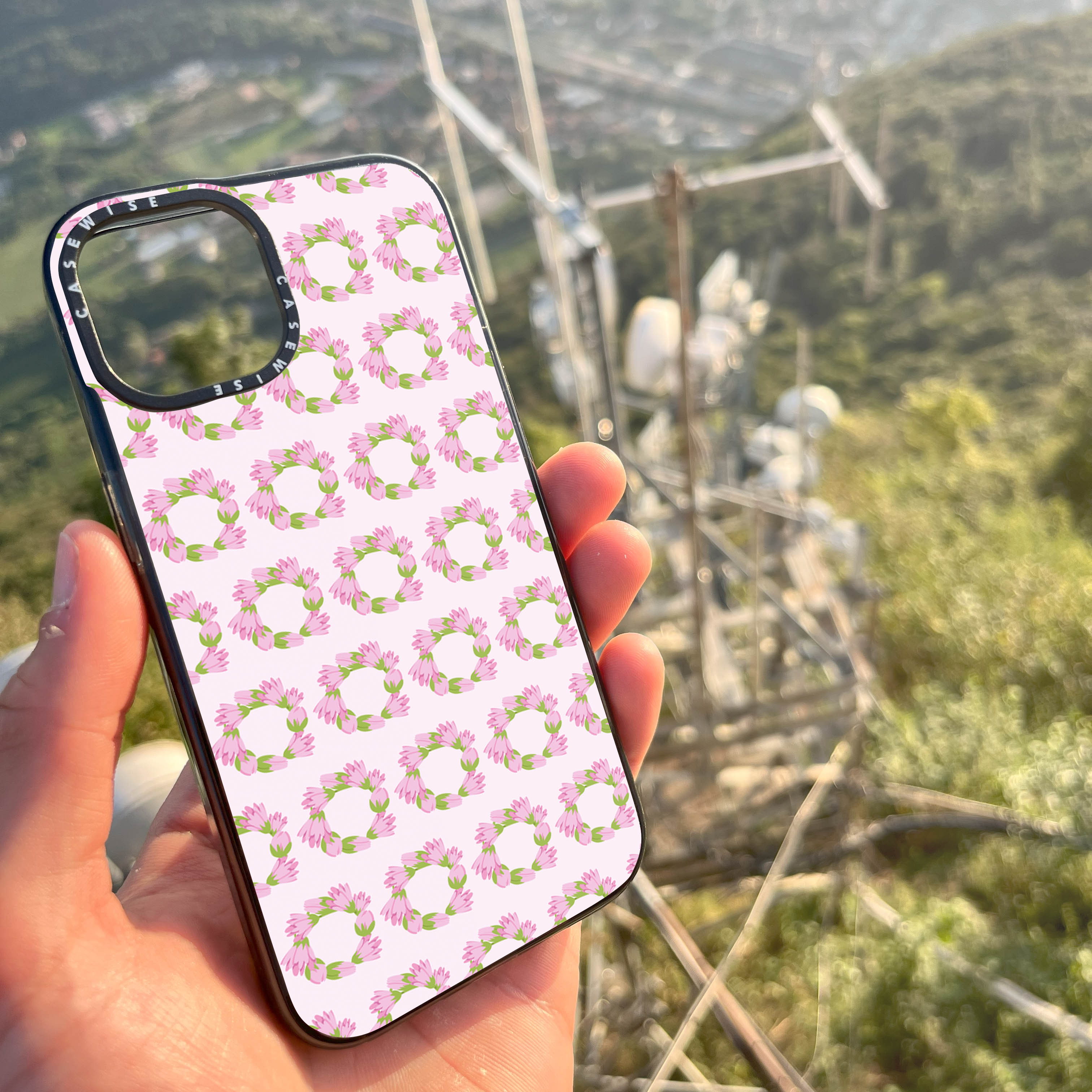 CASEWISE CASEWISE