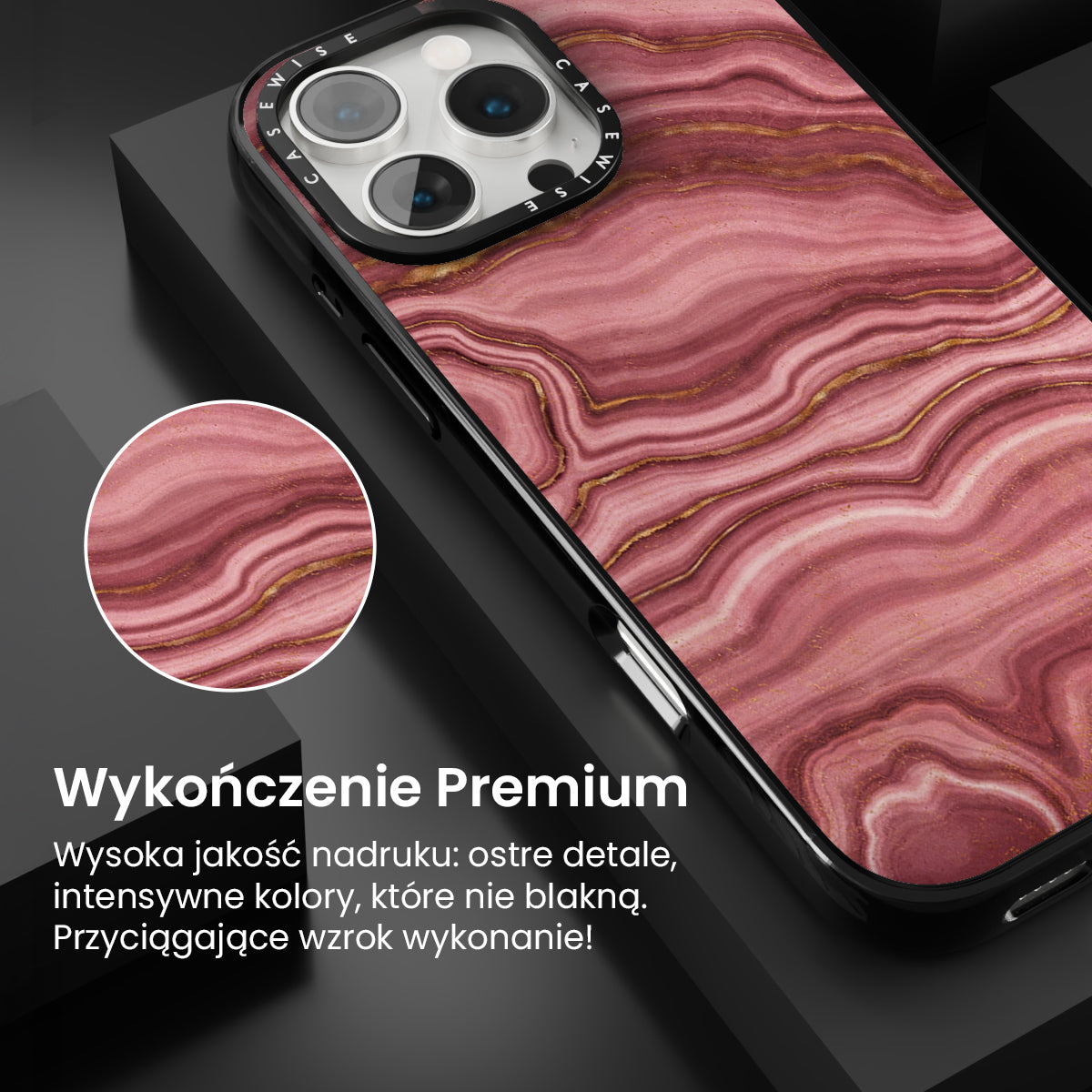 CASEWISE CASEWISE

Wykończenie Premium

Wysoka jakość nadruku: ostre detale, intensywne kolory, które nie blakną. Przyciągające wzrok wykonanie!