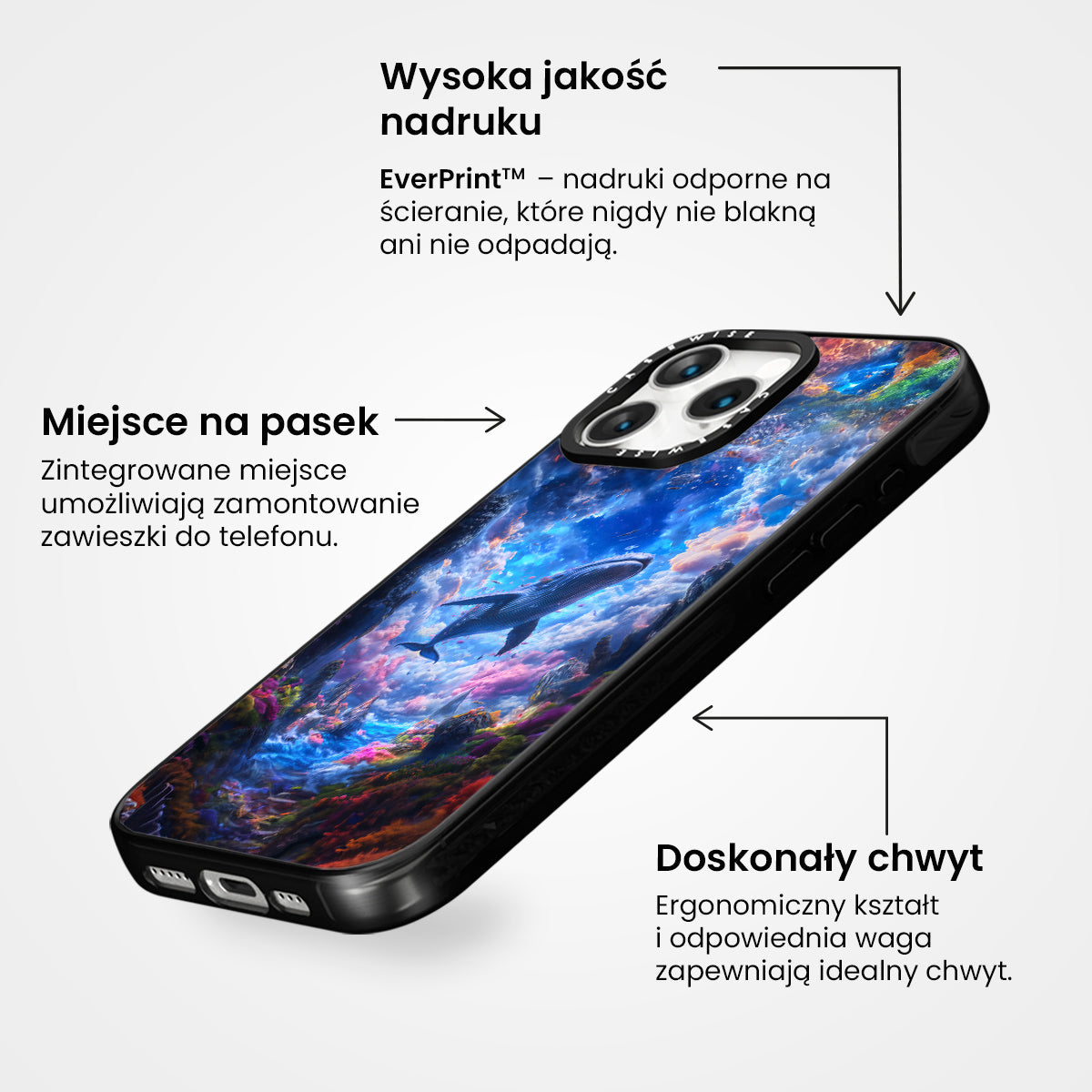 Wysoka jakość nadruku

EverPrint™ – nadruki odporne na ścieranie, które nigdy nie blakną ani nie odpadają.

Miejsce na pasek

Zintegrowane miejsce umożliwiają zamontowanie zawieszki do telefonu.

CASEWISE

CASEWISE

Doskonały chwyt

Ergonomiczny kształt i odpowiednia waga zapewniają idealny chwyt.