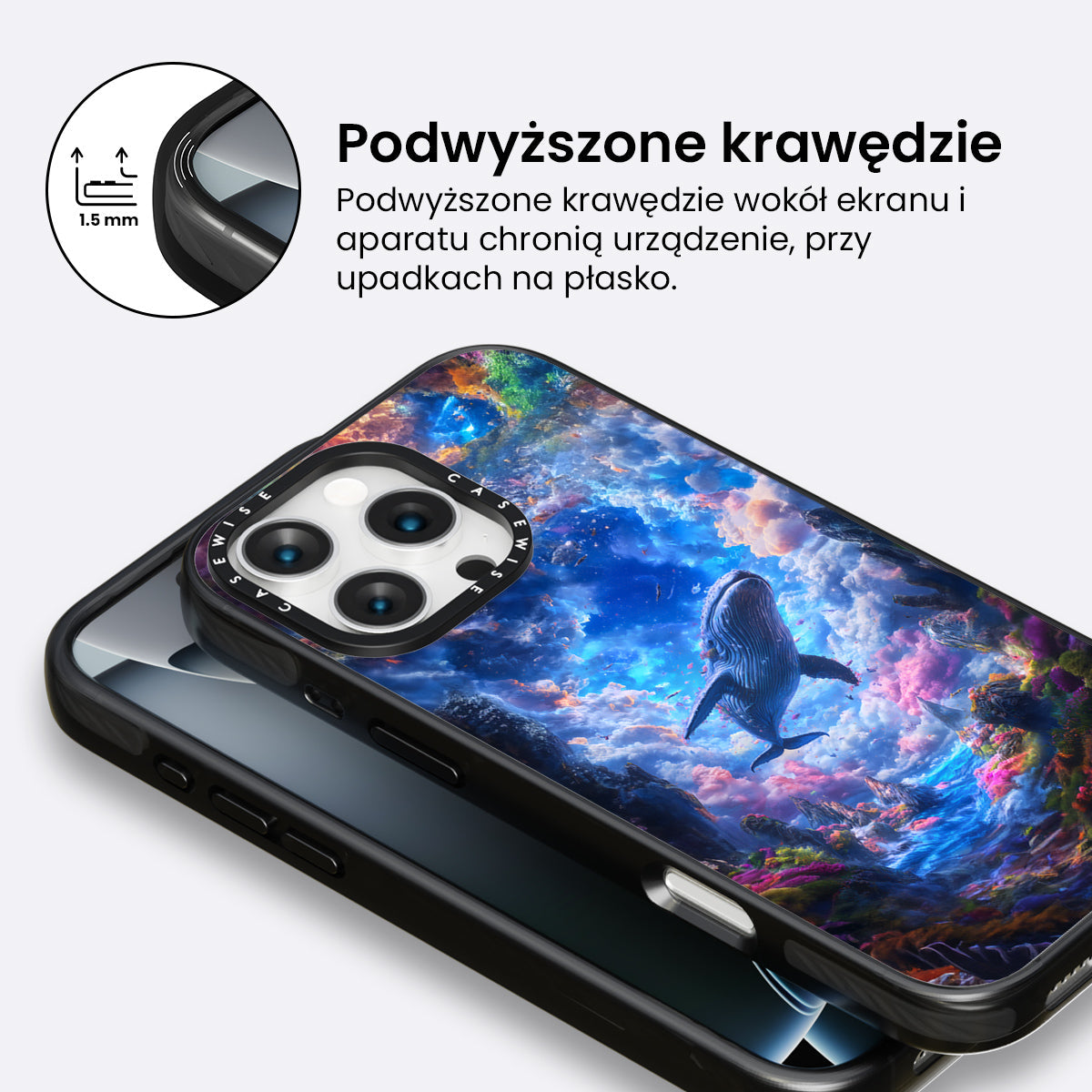 1.5 mm

Podwyższone krawędzie

Podwyższone krawędzie wokół ekranu i aparatu chronią urządzenie, przy upadkach na płasko.

CASEWISE CASEWISE