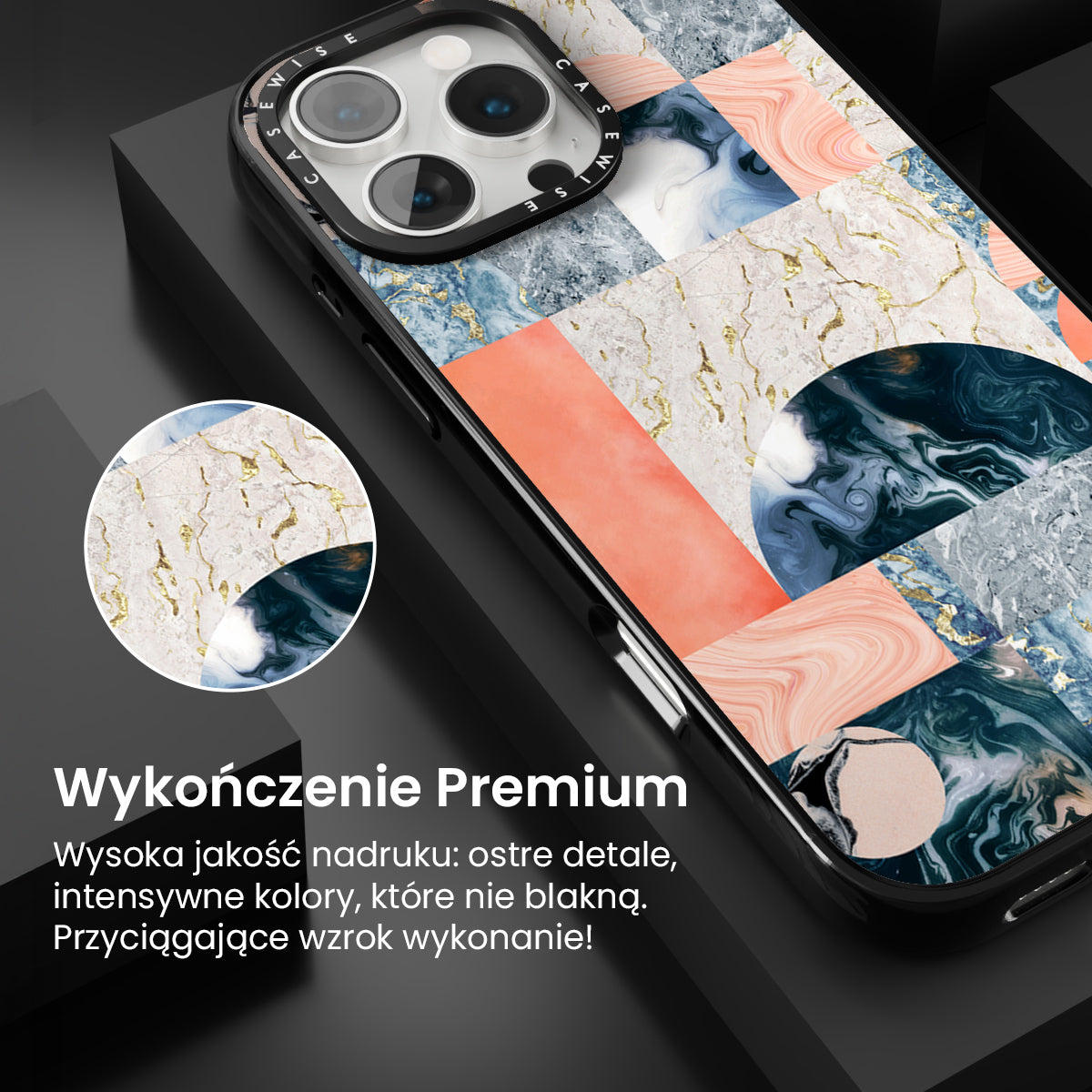 CASEWISE CASEWISE

Wykończenie Premium

Wysoka jakość nadruku: ostre detale, intensywne kolory, które nie blakną. Przyciągające wzrok wykonanie!