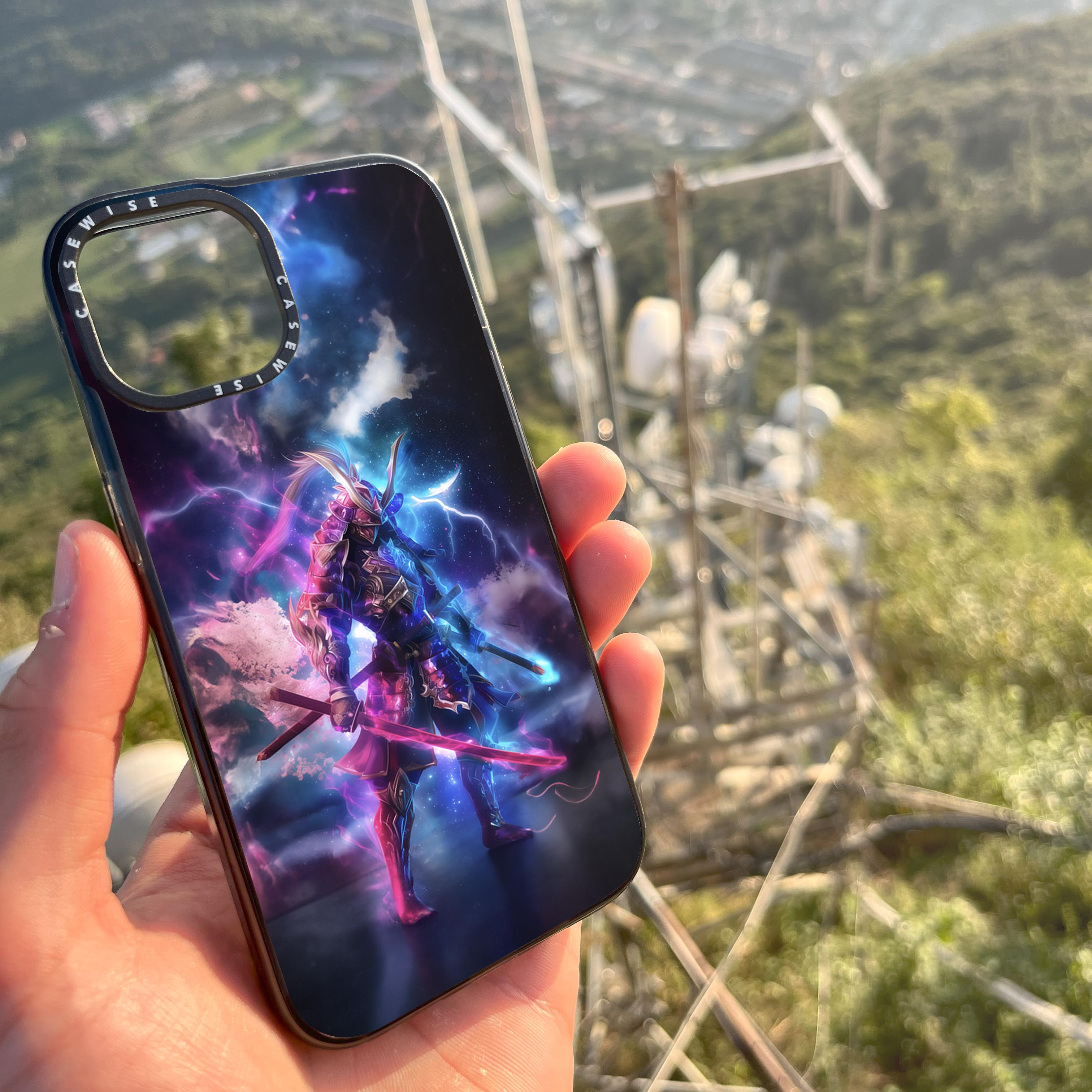 CASEWISE CASEWISE