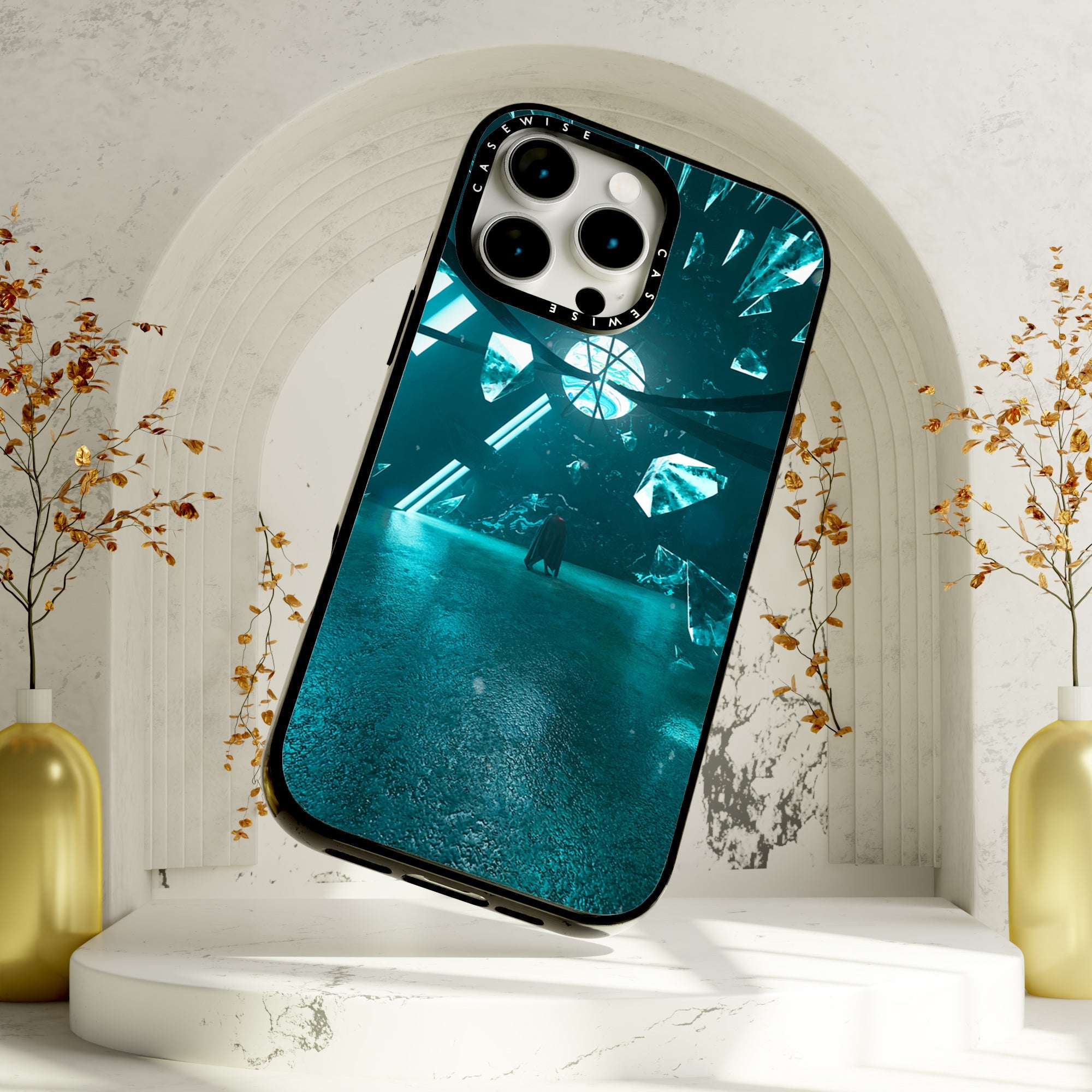 CASEWISE
CASEWISE