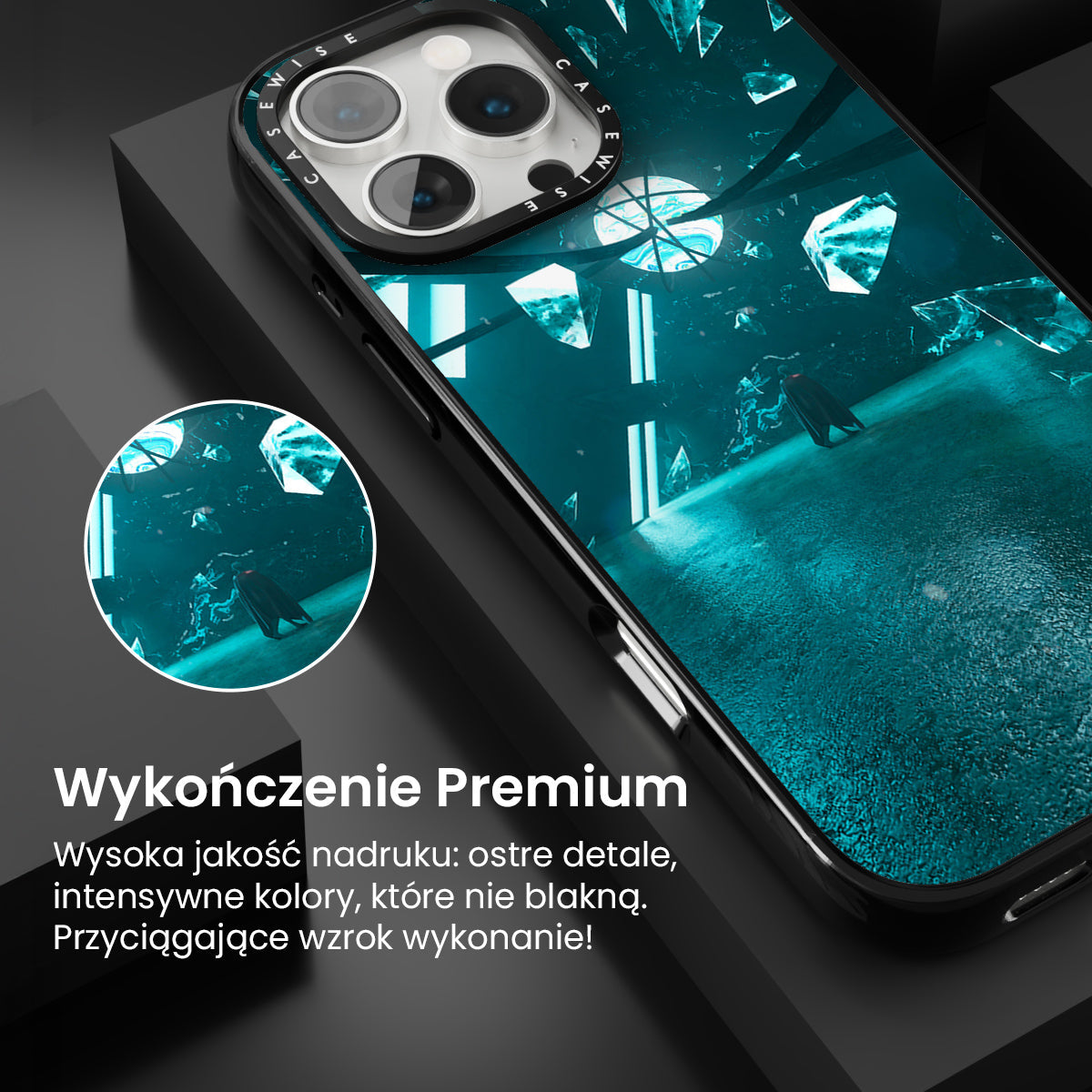 CASEWISE CASEWISE

Wykończenie Premium

Wysoka jakość nadruku: ostre detale, intensywne kolory, które nie blakną. Przyciągające wzrok wykonanie!