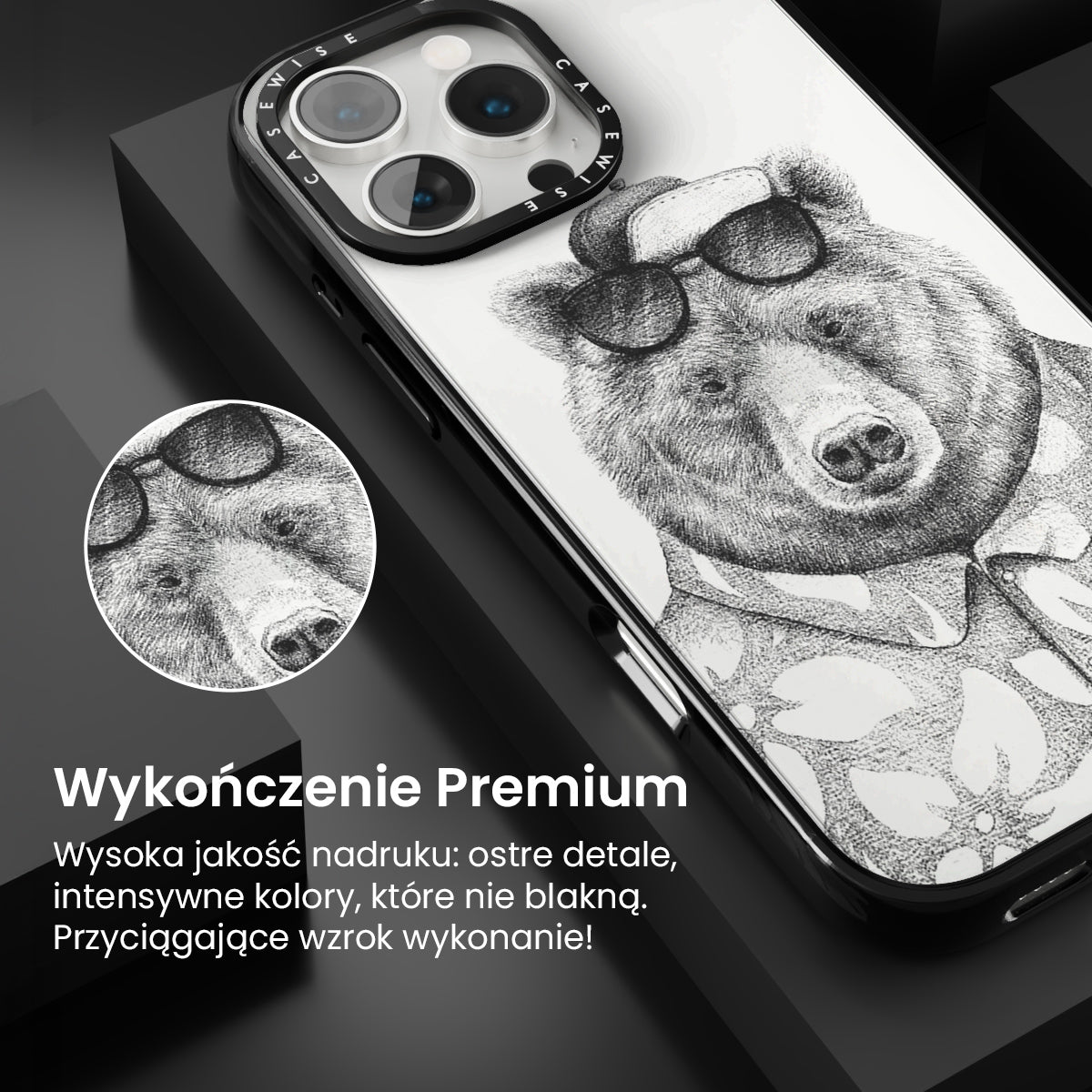 CASEWISE CASEWISE

Wykończenie Premium

Wysoka jakość nadruku: ostre detale, intensywne kolory, które nie blakną. Przyciągające wzrok wykonanie!