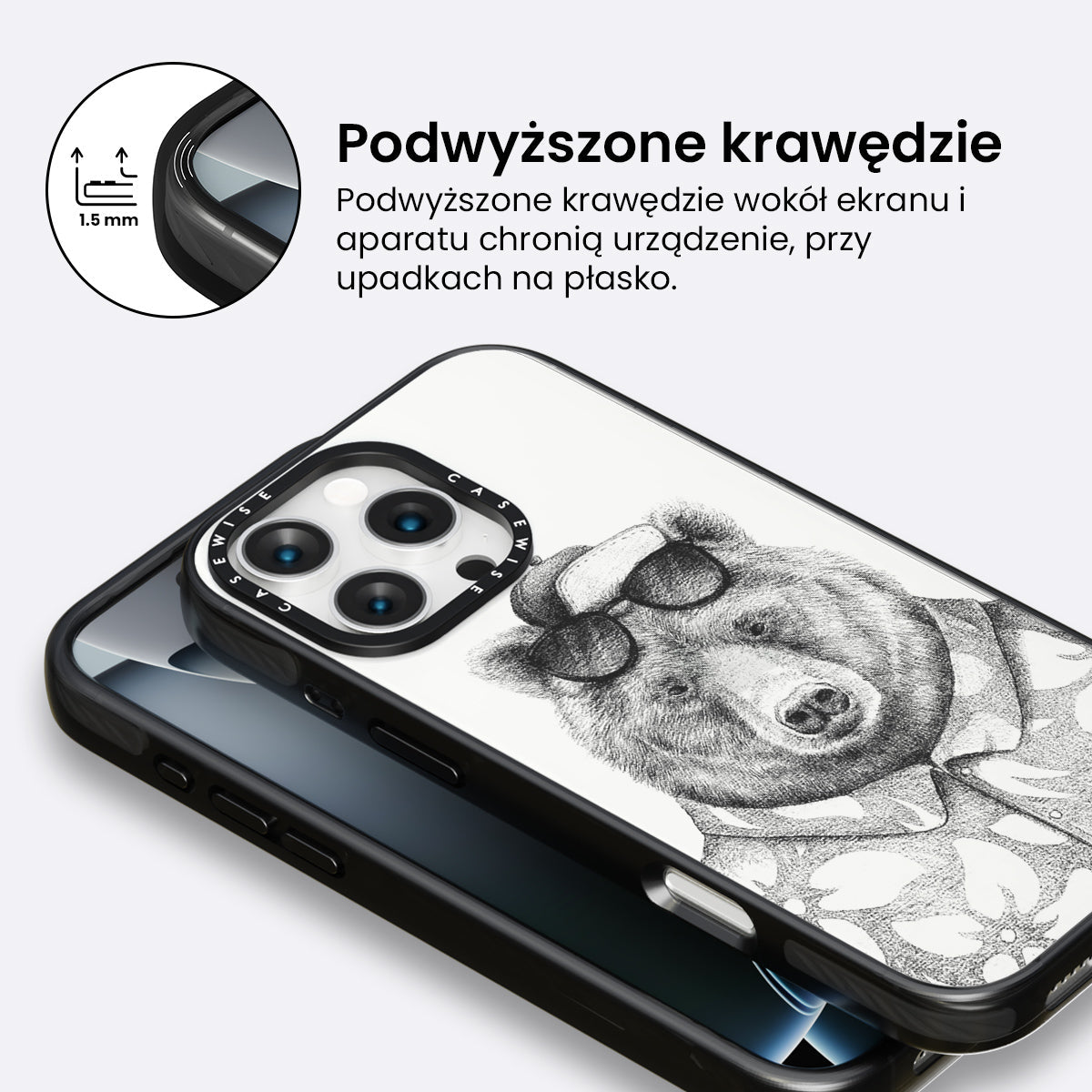 1.5 mm

Podwyższone krawędzie

Podwyższone krawędzie wokół ekranu i aparatu chronią urządzenie, przy upadkach na płasko.

CASEWISE CASEWISE