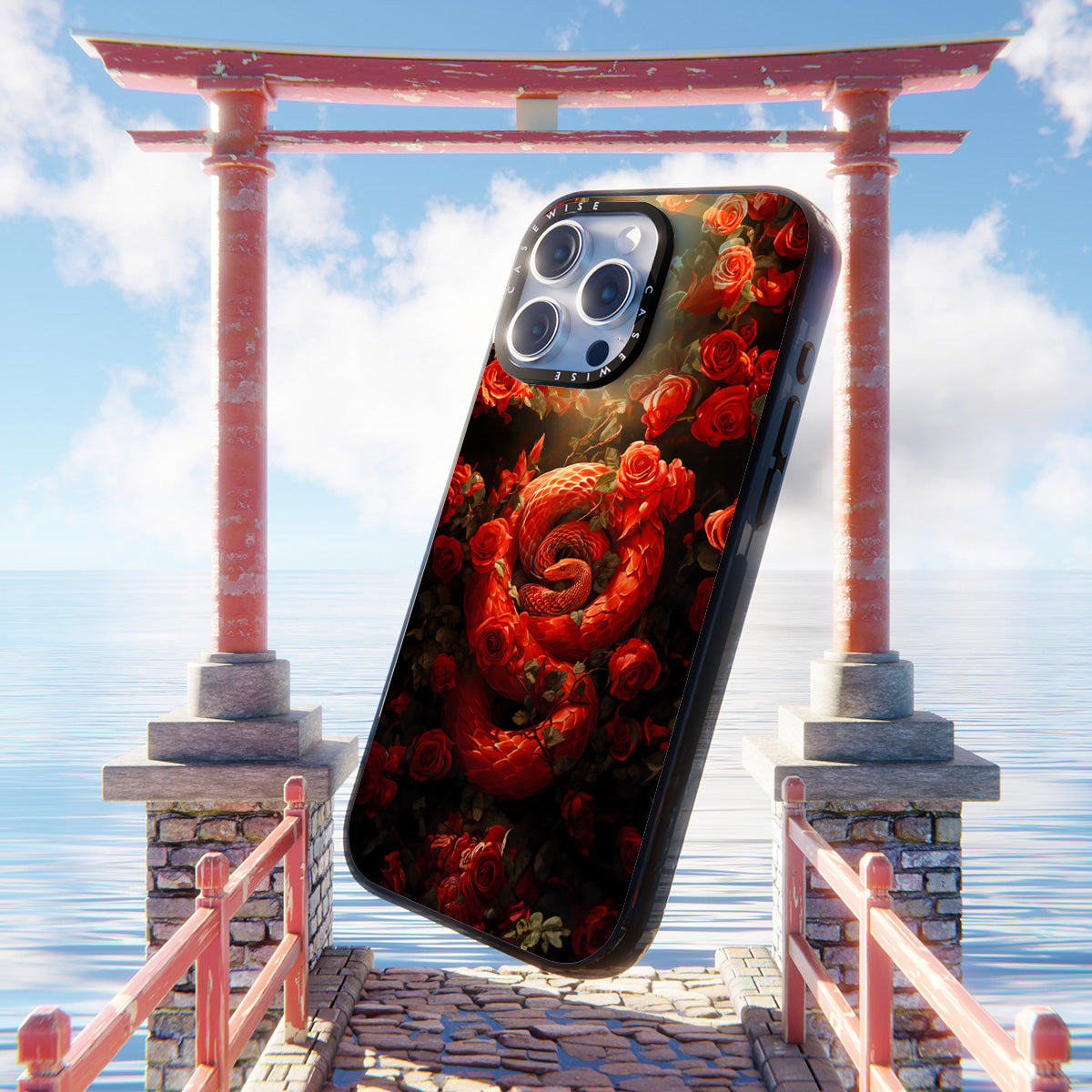 CASEWISE CASEWISE