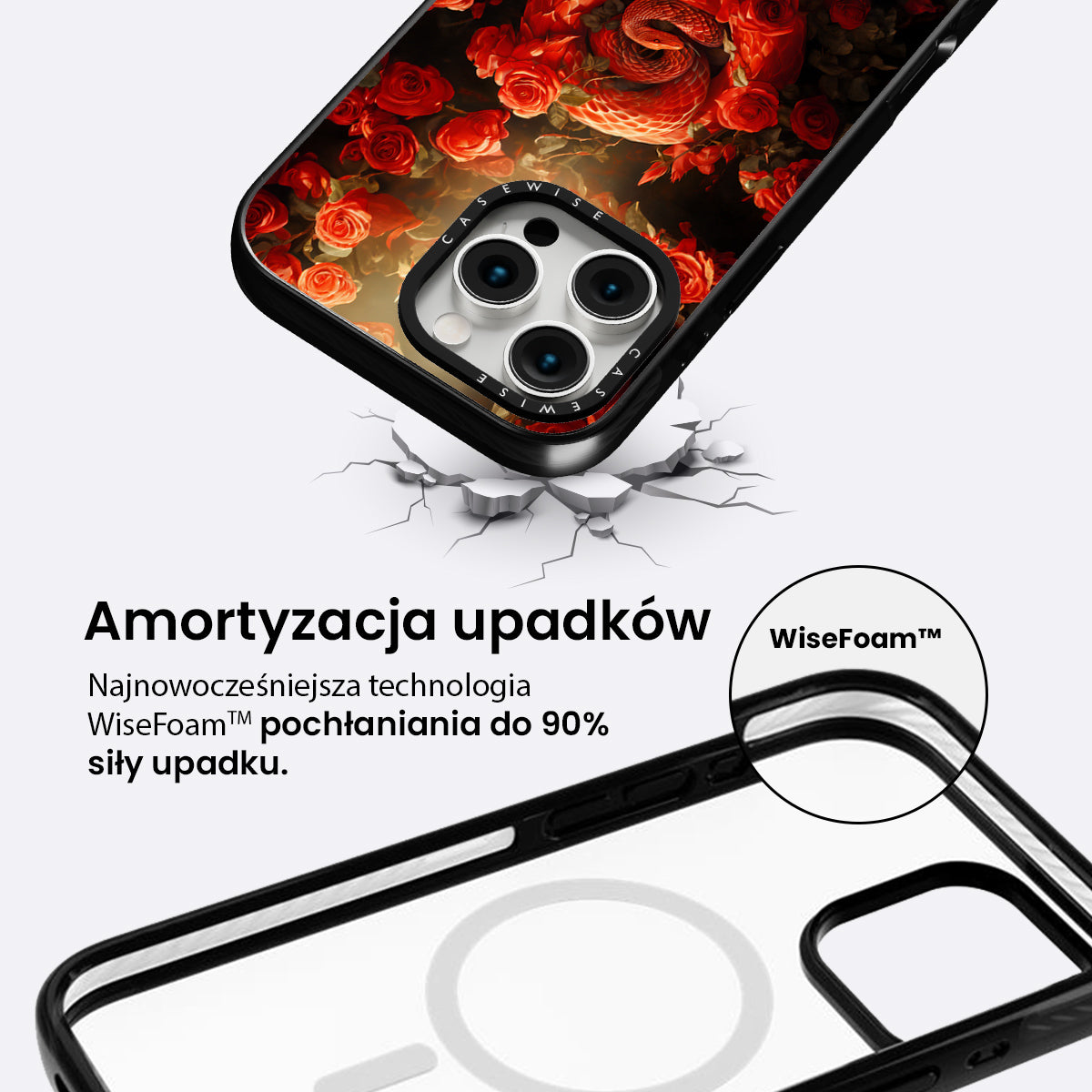 CASEWISE

CASEWISE

Amortyzacja upadków

Najnowocześniejsza technologia WiseFoam™ pochłaniania do 90% siły upadku.

WiseFoam™