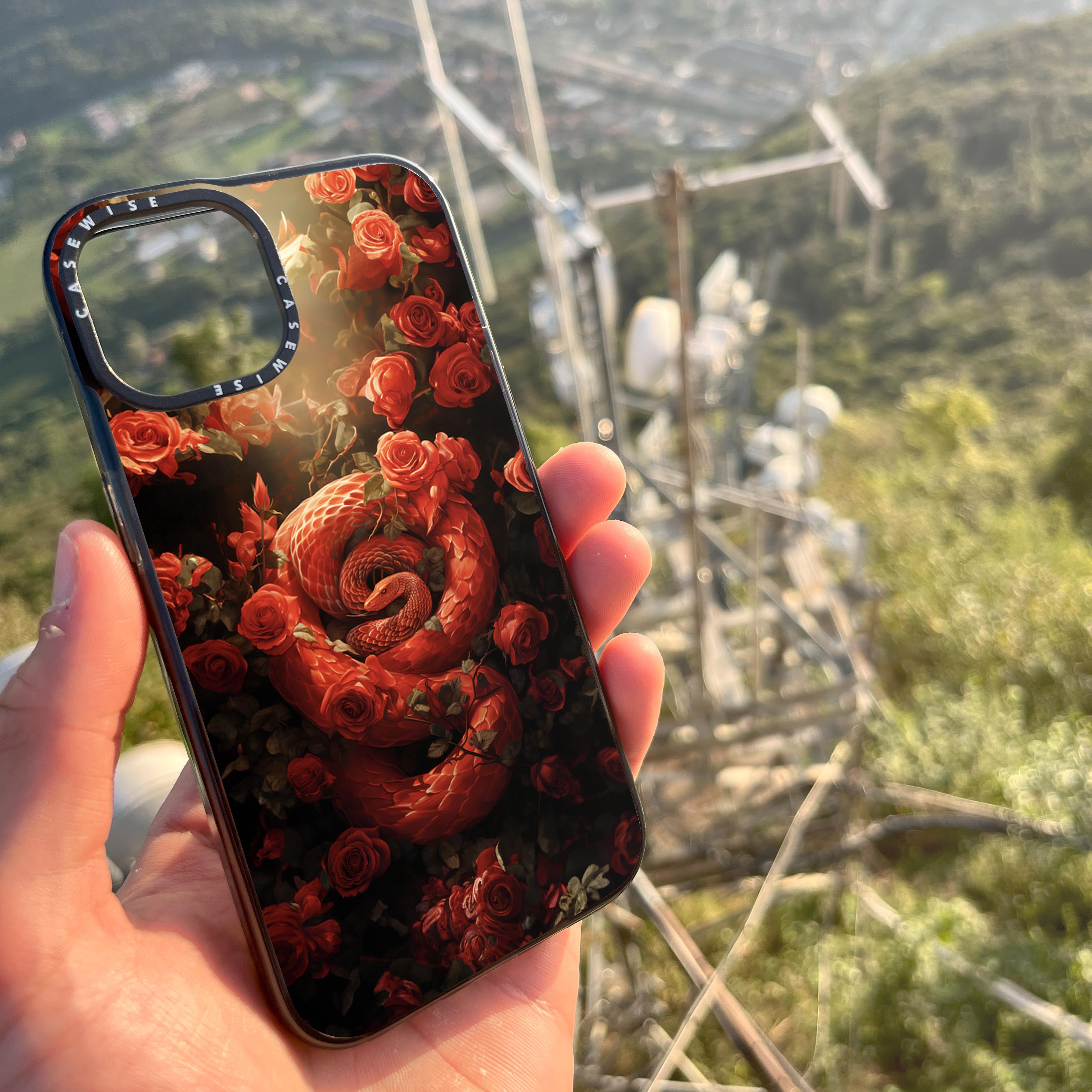 CASEWISE CASEWISE