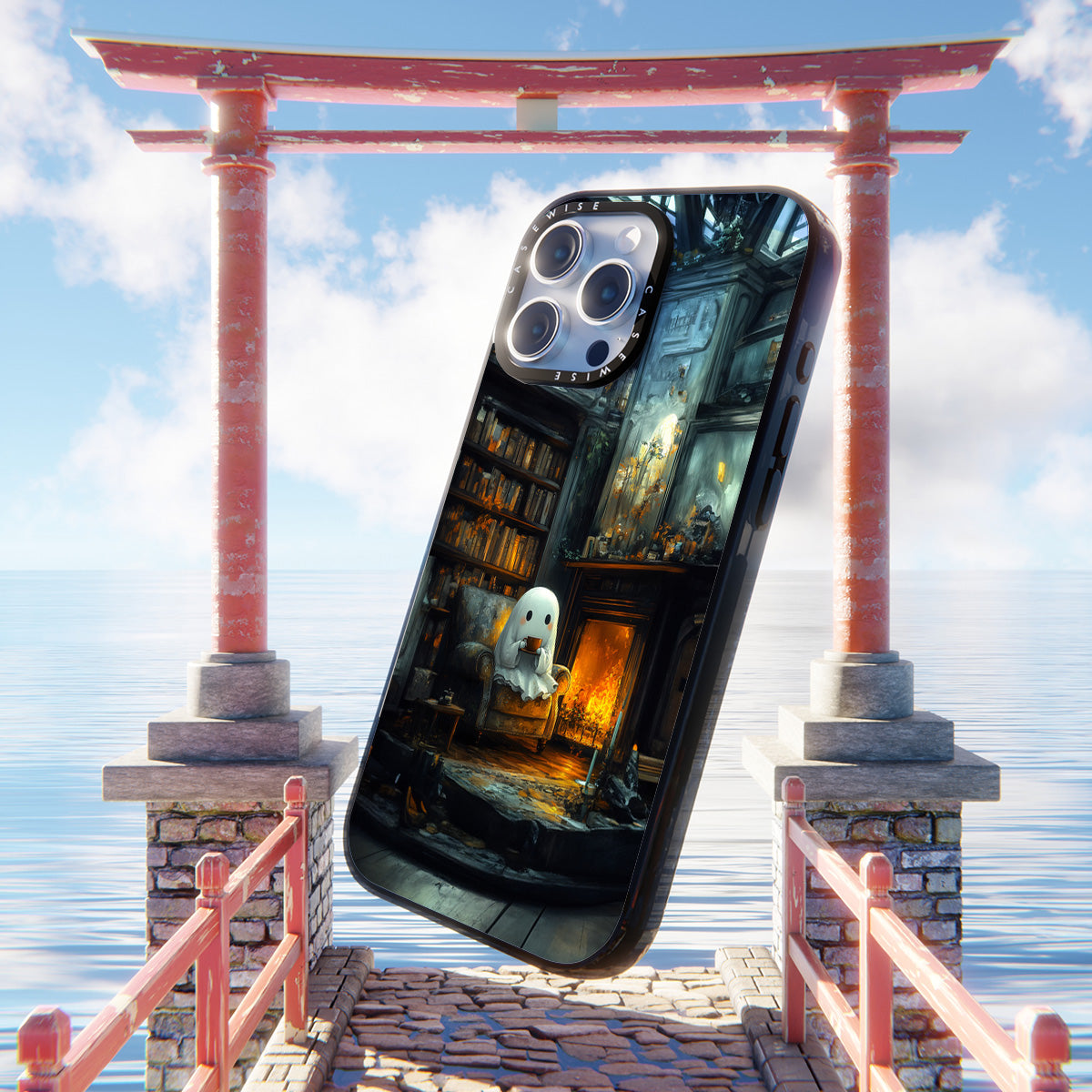 CASEWISE CASEWISE