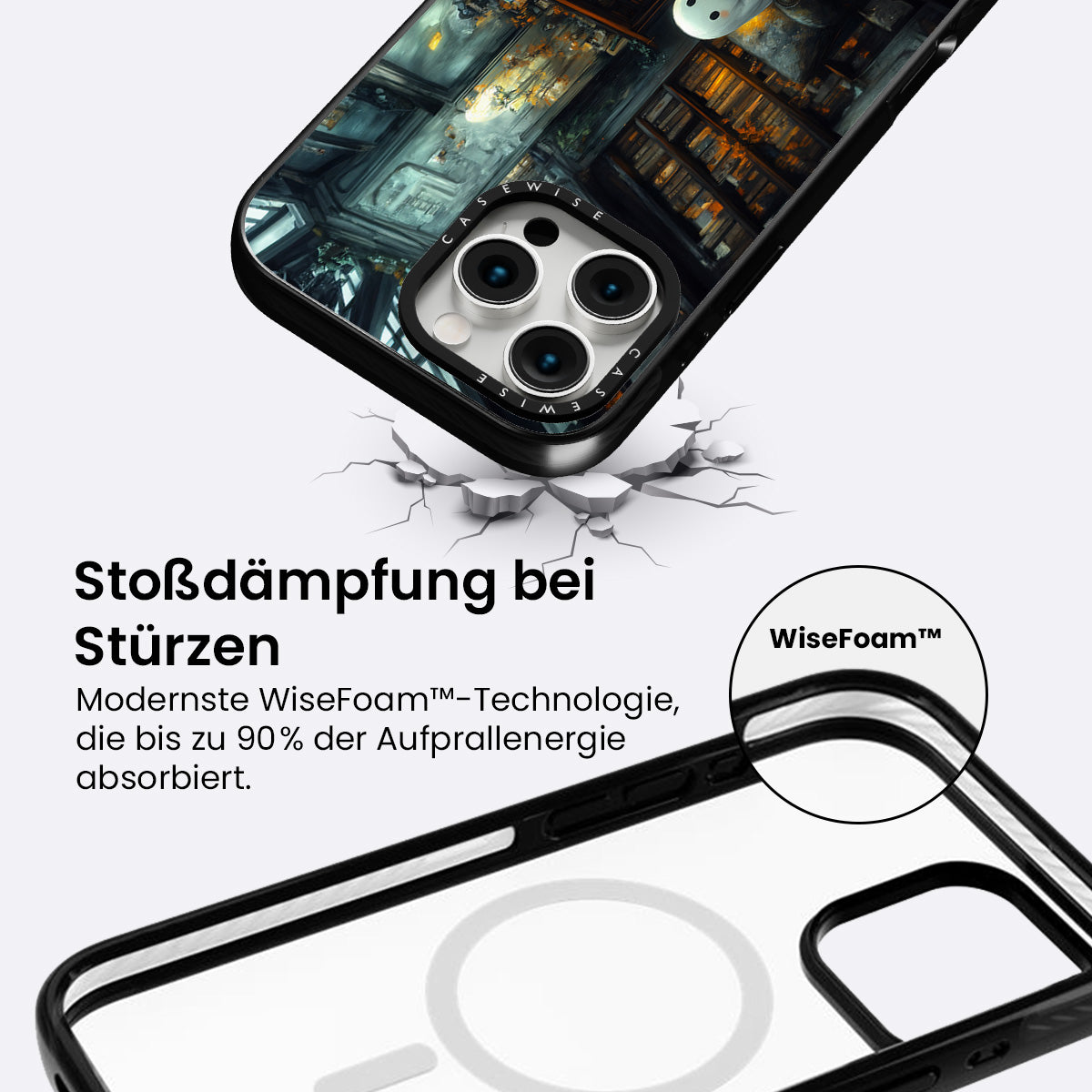 CASEWISE

CASEWISE

Stoßdämpfung bei Stürzen

Modernste WiseFoam™-Technologie, die bis zu 90% der Aufprallenergie absorbiert.

WiseFoam™