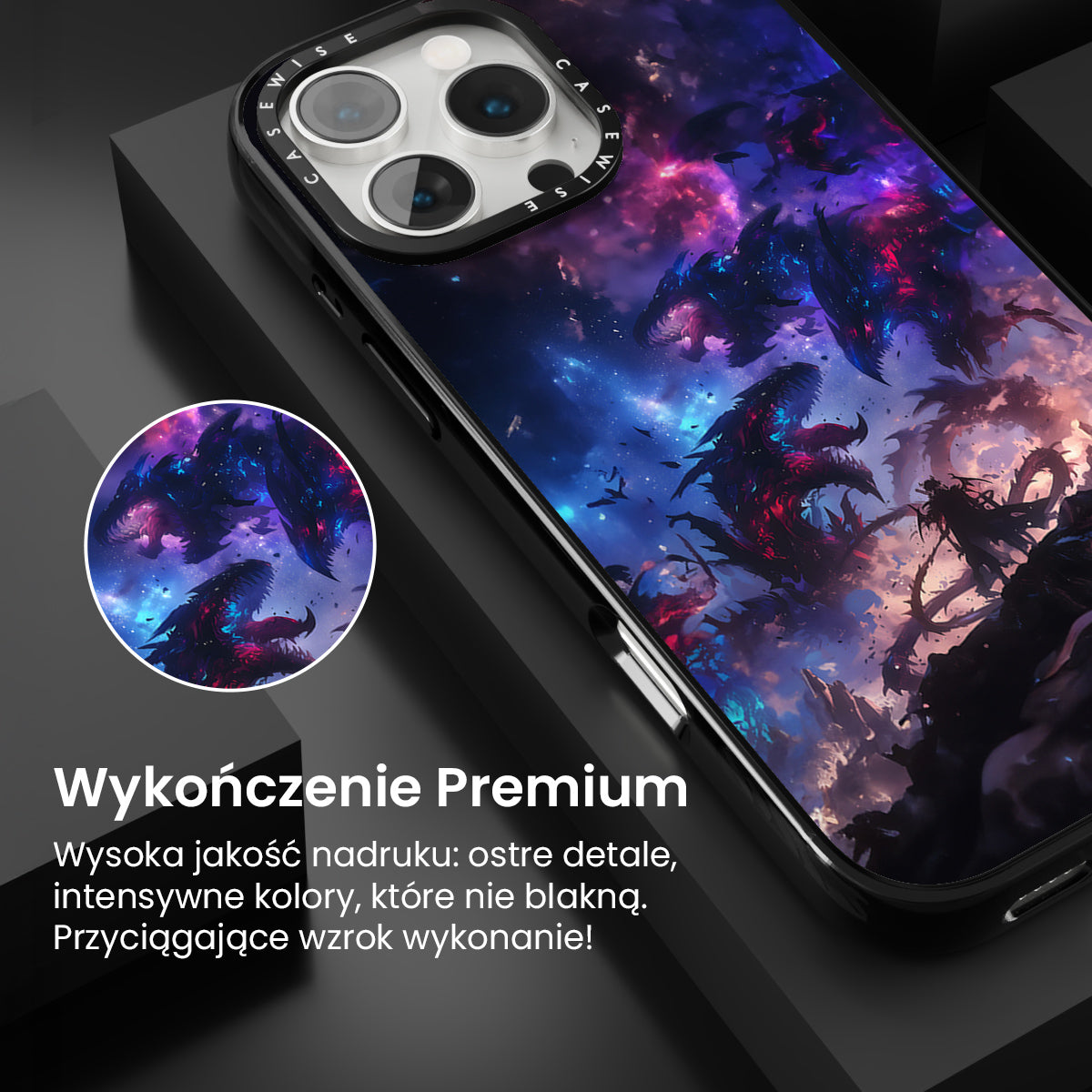 CASEWISE CASEWISE

Wykończenie Premium

Wysoka jakość nadruku: ostre detale, intensywne kolory, które nie blakną. Przyciągające wzrok wykonanie!