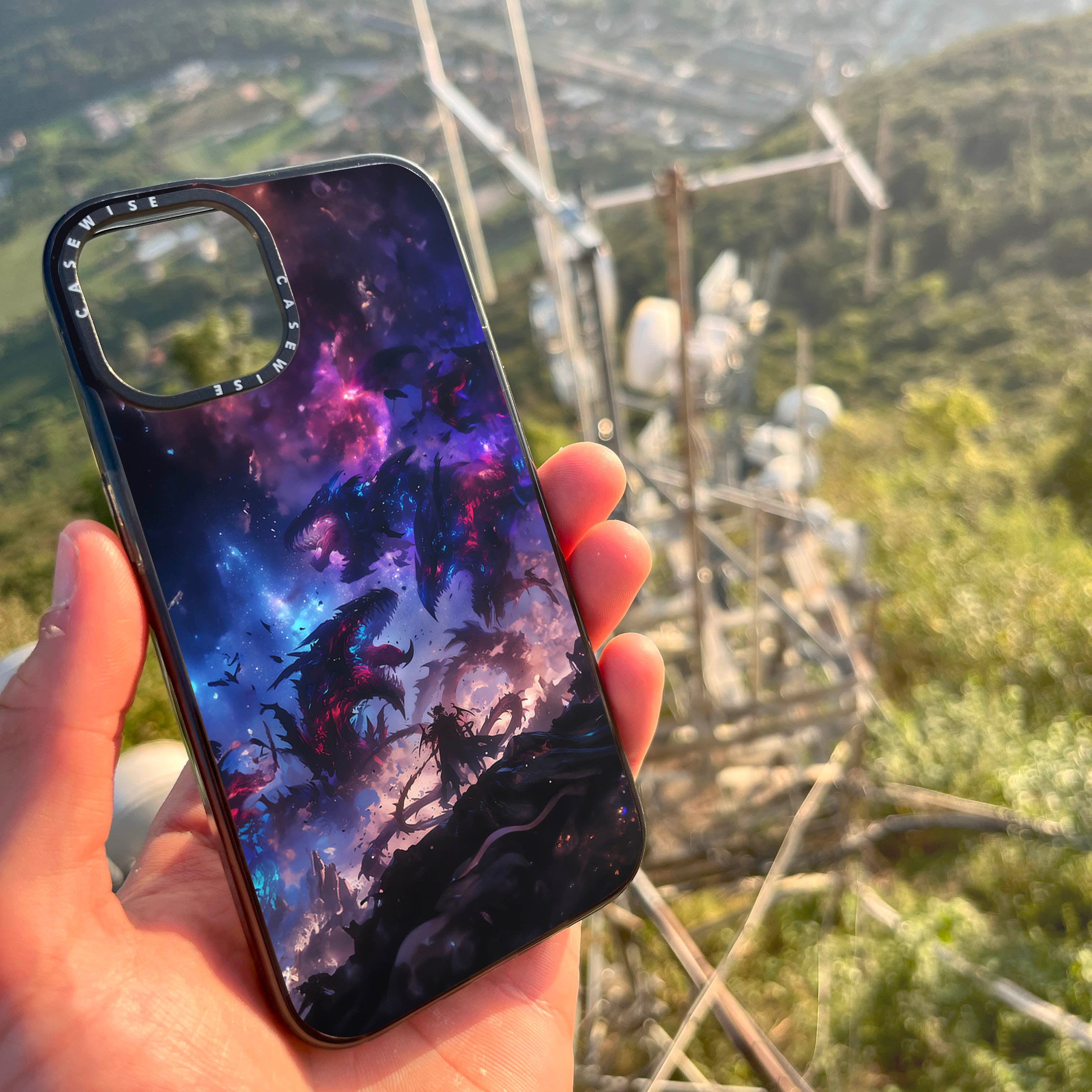 CASEWISE
CASEWISE