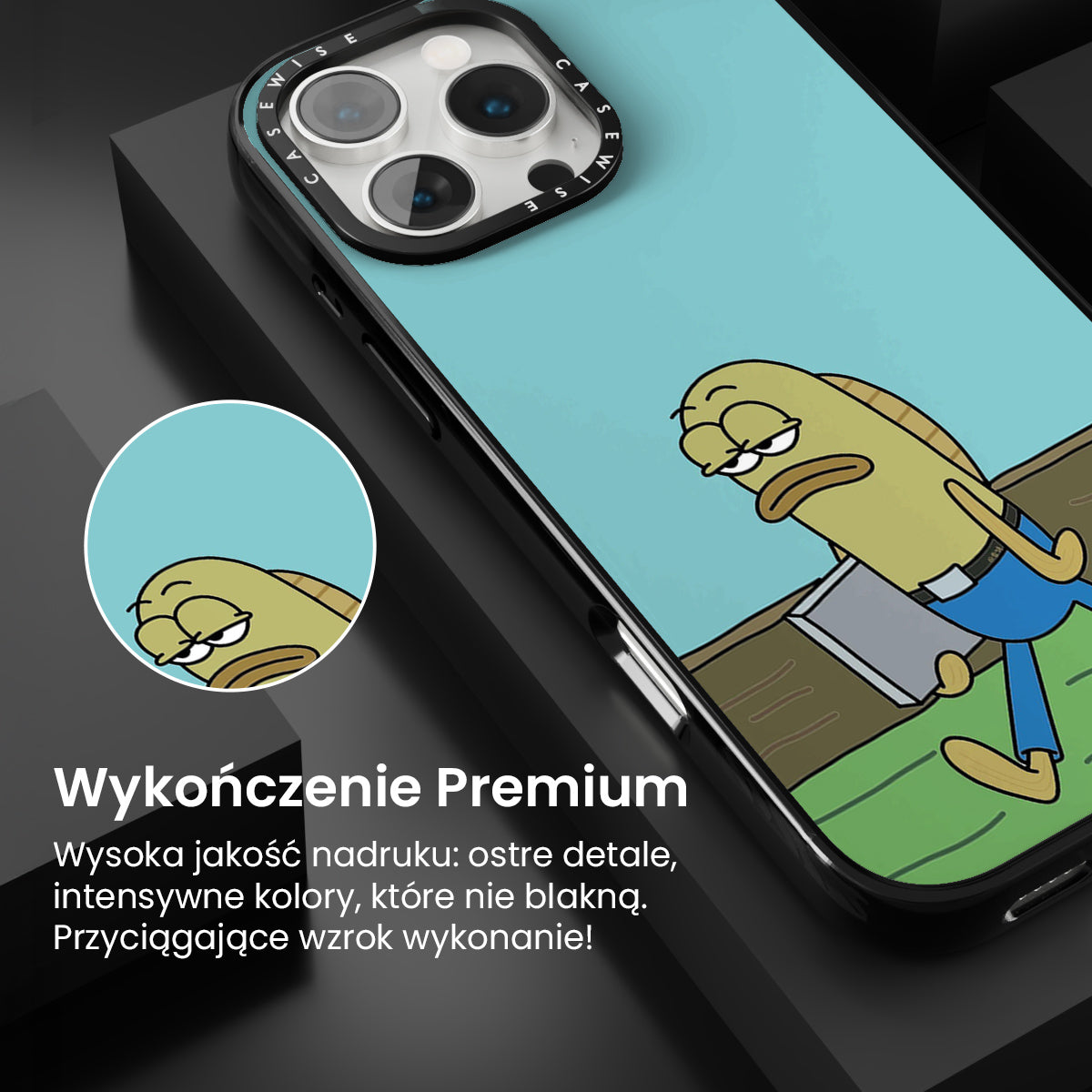 CASEWISE CASEWISE

Wykończenie Premium

Wysoka jakość nadruku: ostre detale, intensywne kolory, które nie blakną. Przyciągające wzrok wykonanie!