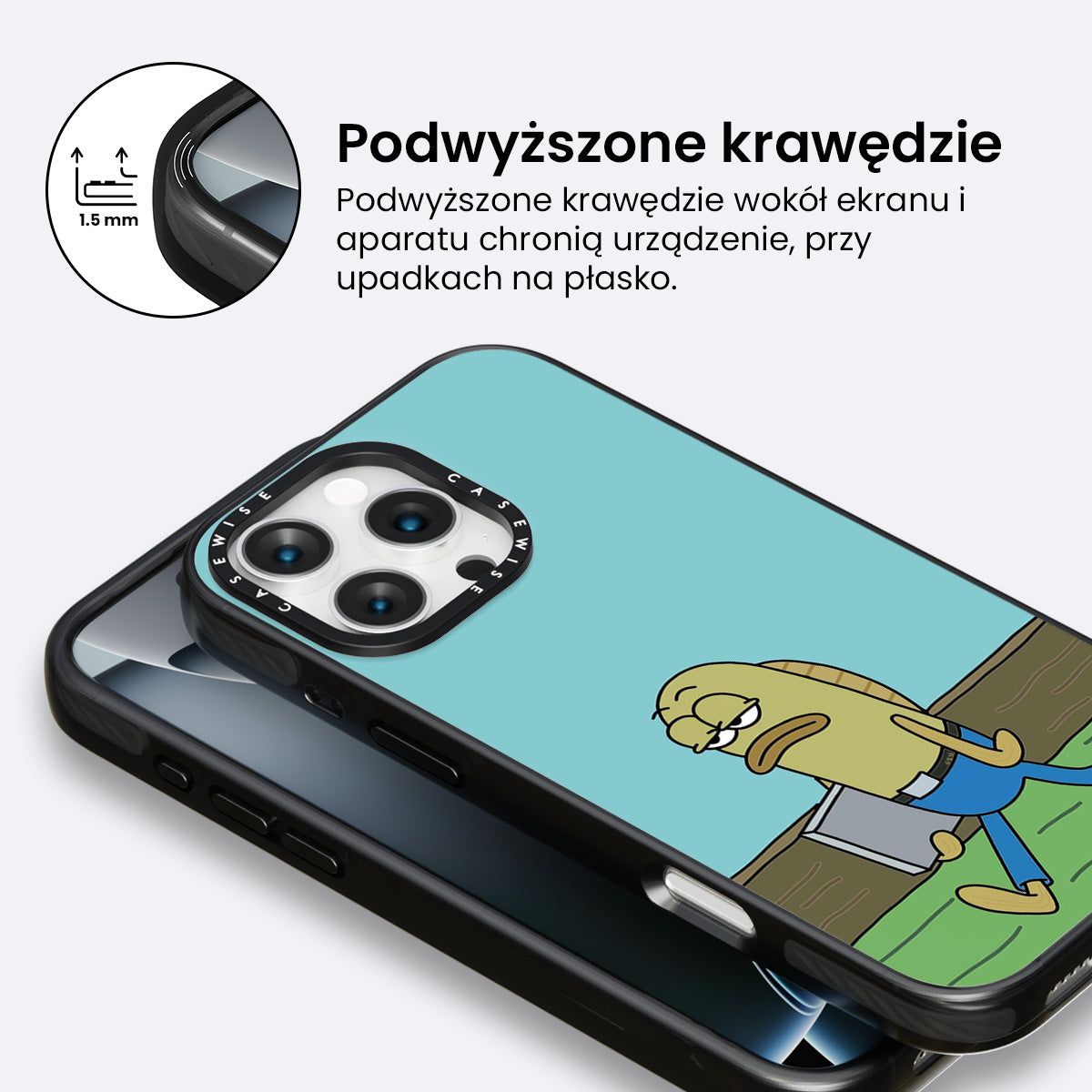 1.5 mm

Podwyższone krawędzie

Podwyższone krawędzie wokół ekranu i aparatu chronią urządzenie, przy upadkach na płasko.

CASEWISE CASEWISE