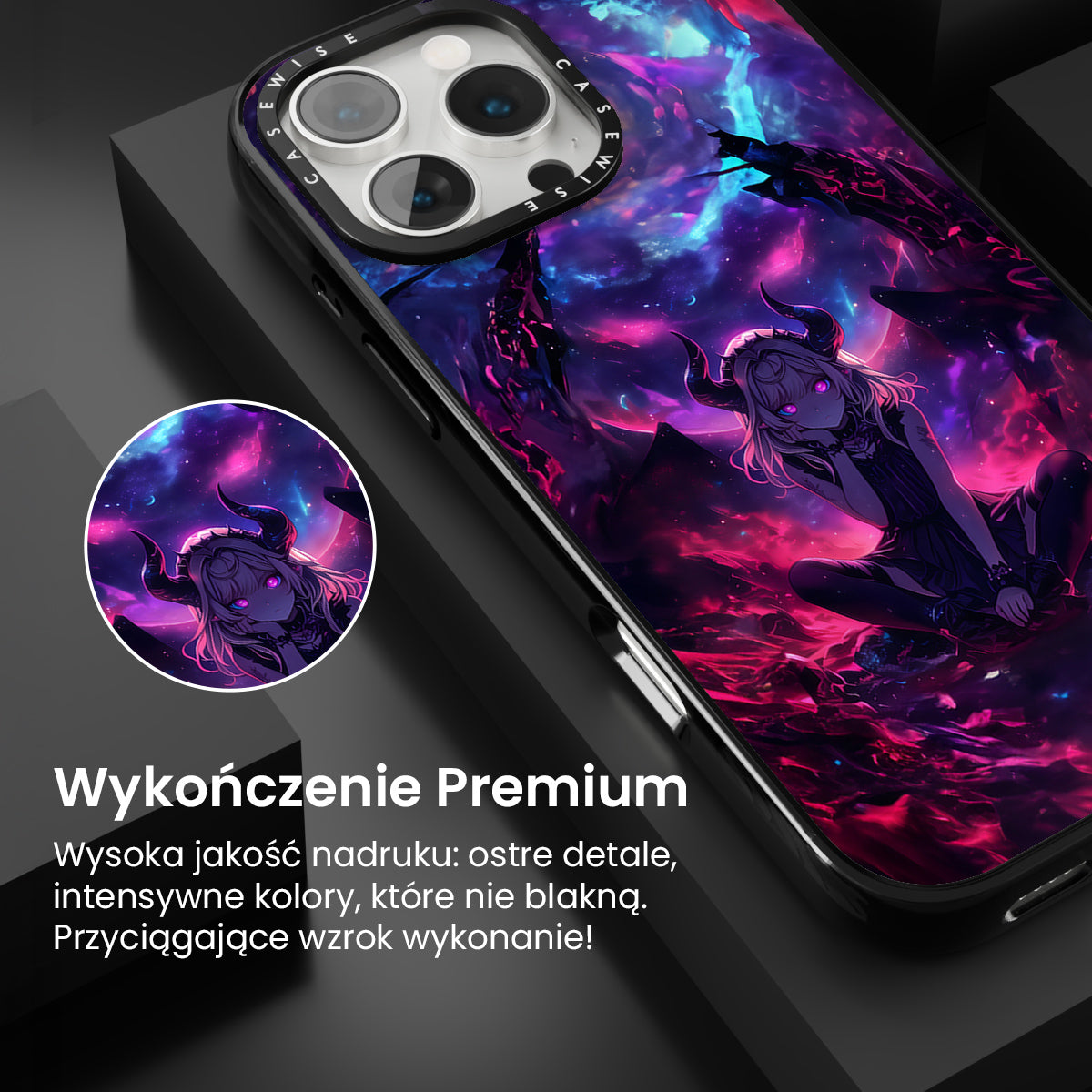 CASEWISE CASEWISE

Wykończenie Premium

Wysoka jakość nadruku: ostre detale, intensywne kolory, które nie blakną. Przyciągające wzrok wykonanie!