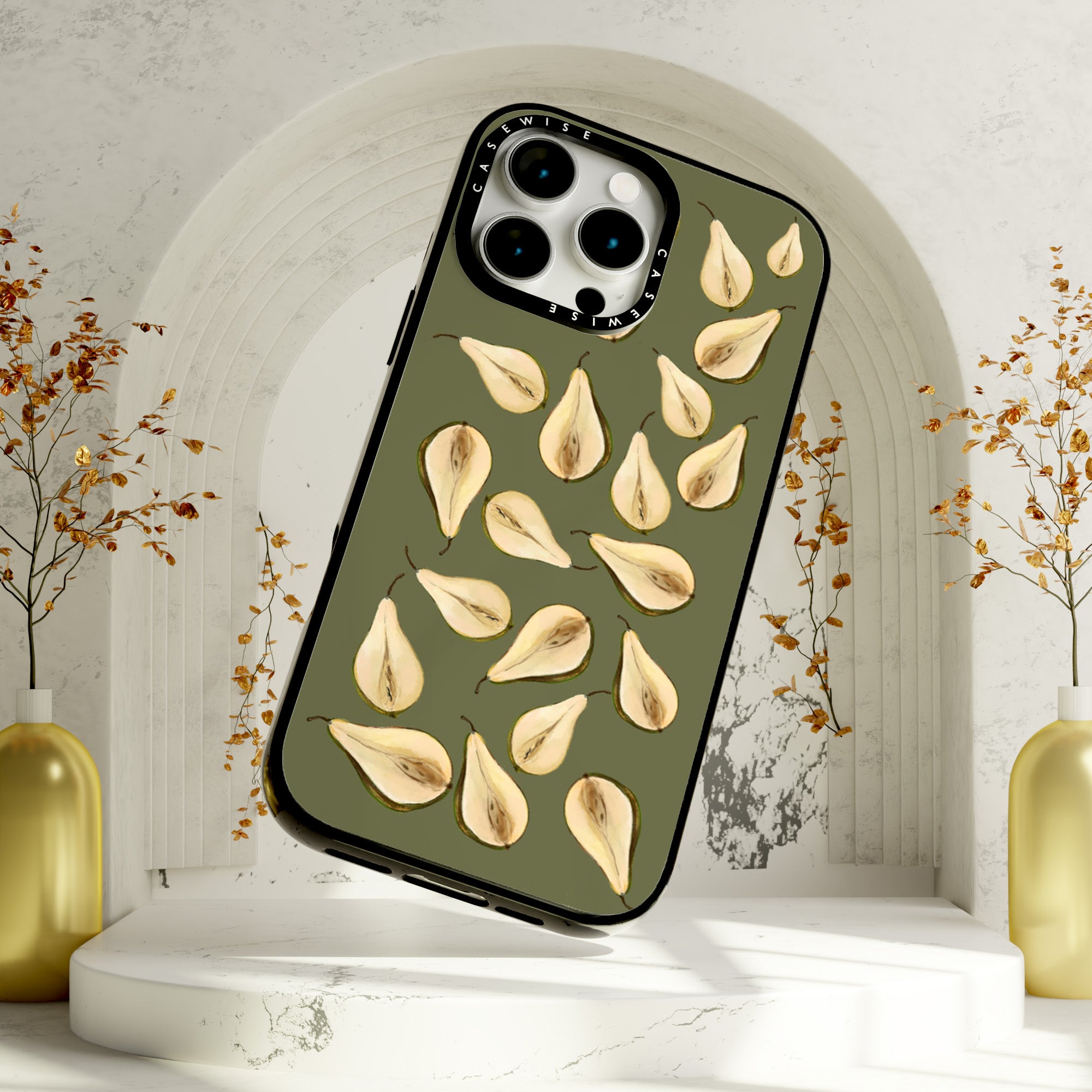 CASEWISE
CASEWISE