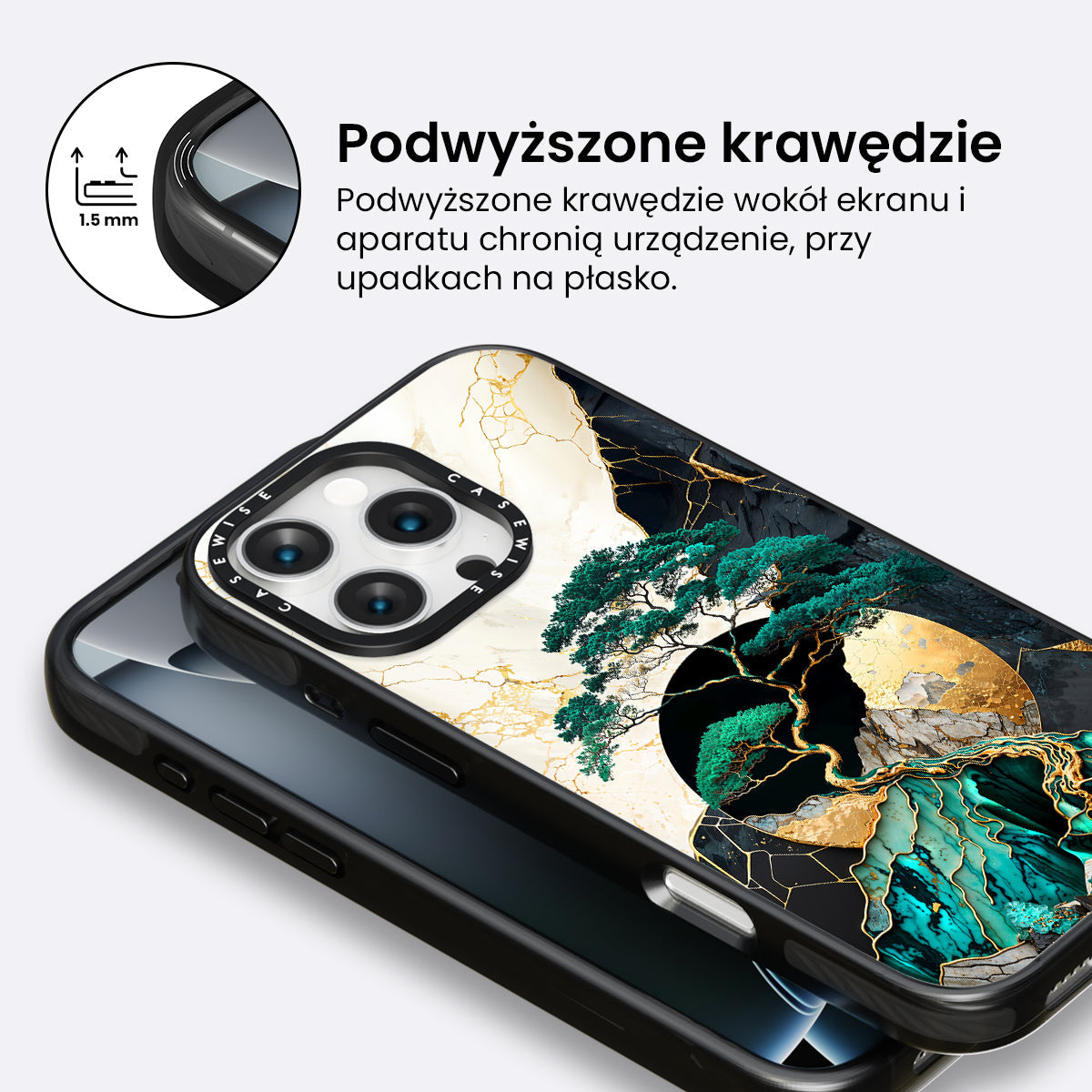 1.5 mm

Podwyższone krawędzie

Podwyższone krawędzie wokół ekranu i aparatu chronią urządzenie, przy upadkach na płasko.

CASEWISE CASEWISE