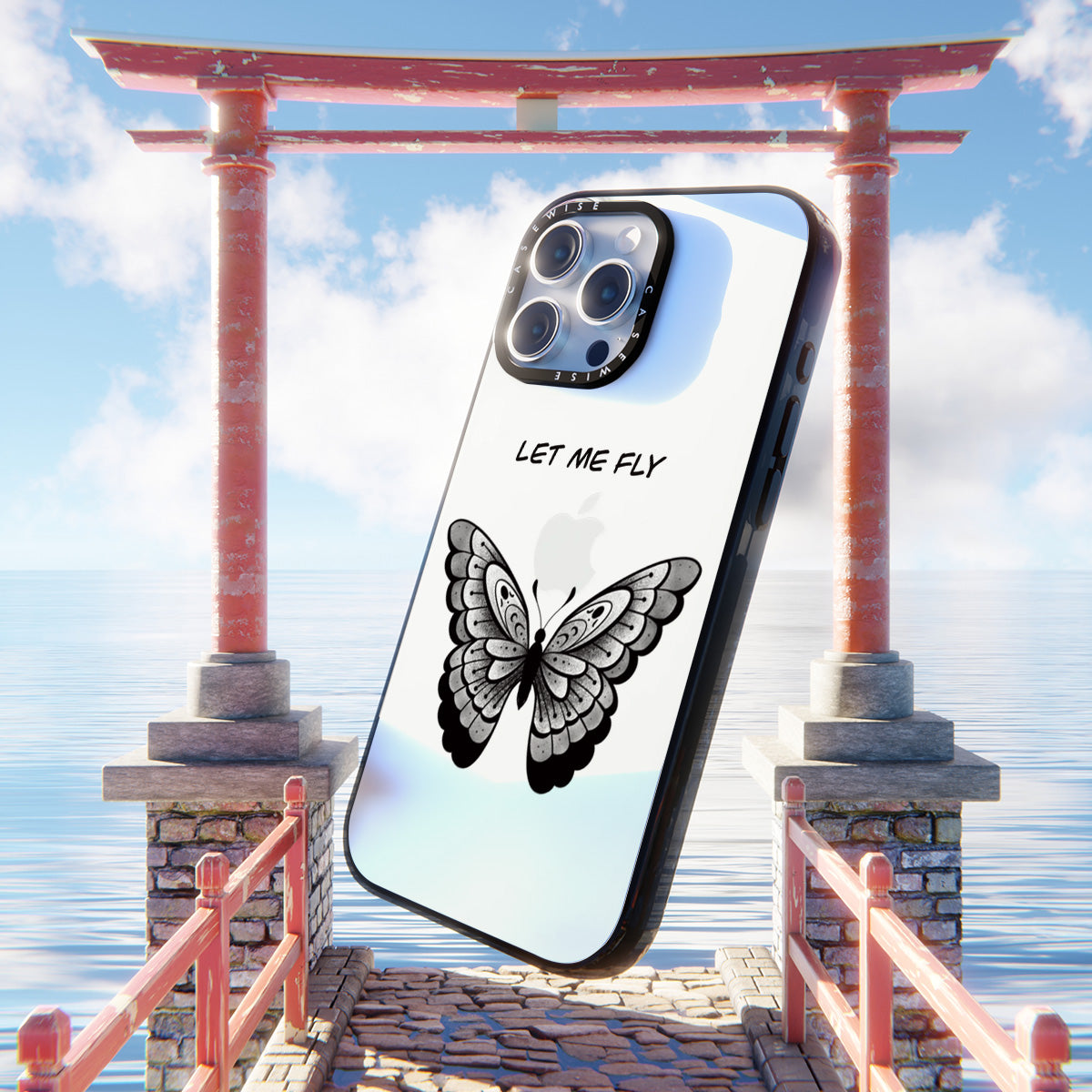 CASEWISE CASEWISE

LET ME FLY