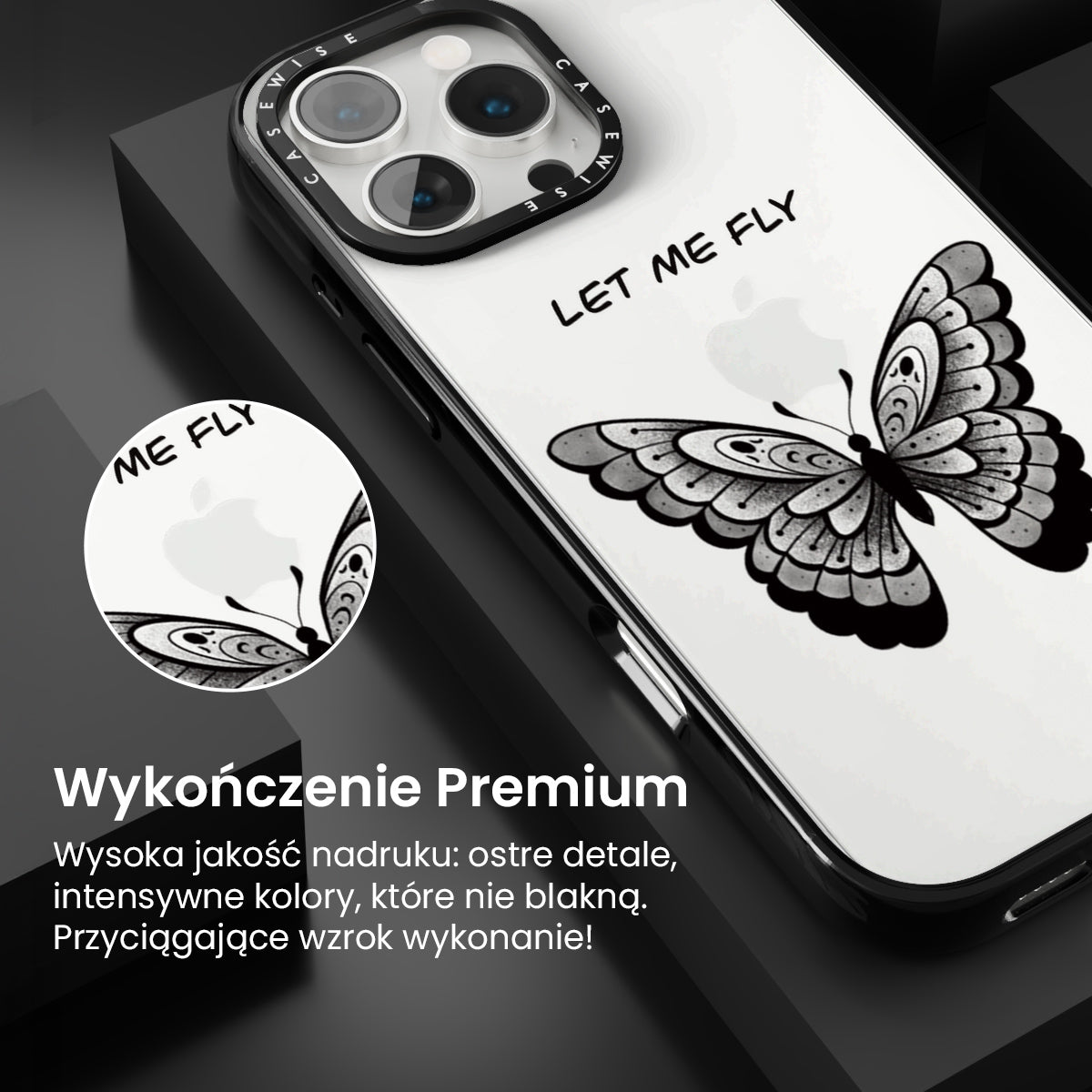 CASEWISE CASEWISE

LET ME FLY

ME FLY

Wykończenie Premium

Wysoka jakość nadruku: ostre detale, intensywne kolory, które nie blakną. Przyciągające wzrok wykonanie!