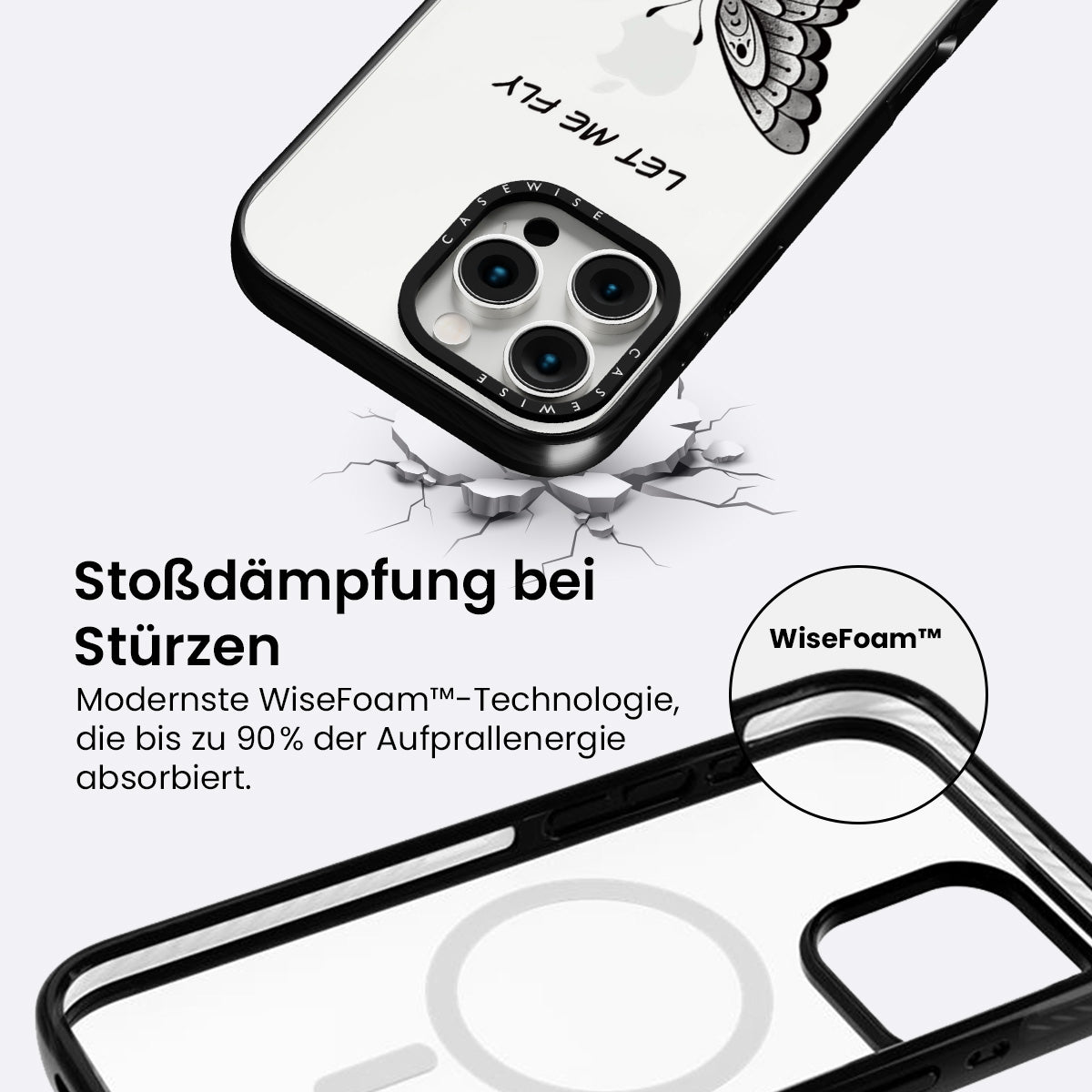 LET ME FLY

CASEWISE

CASEWISE

Stoßdämpfung bei Stürzen

Modernste WiseFoam™-Technologie, die bis zu 90% der Aufprallenergie absorbiert.

WiseFoam™