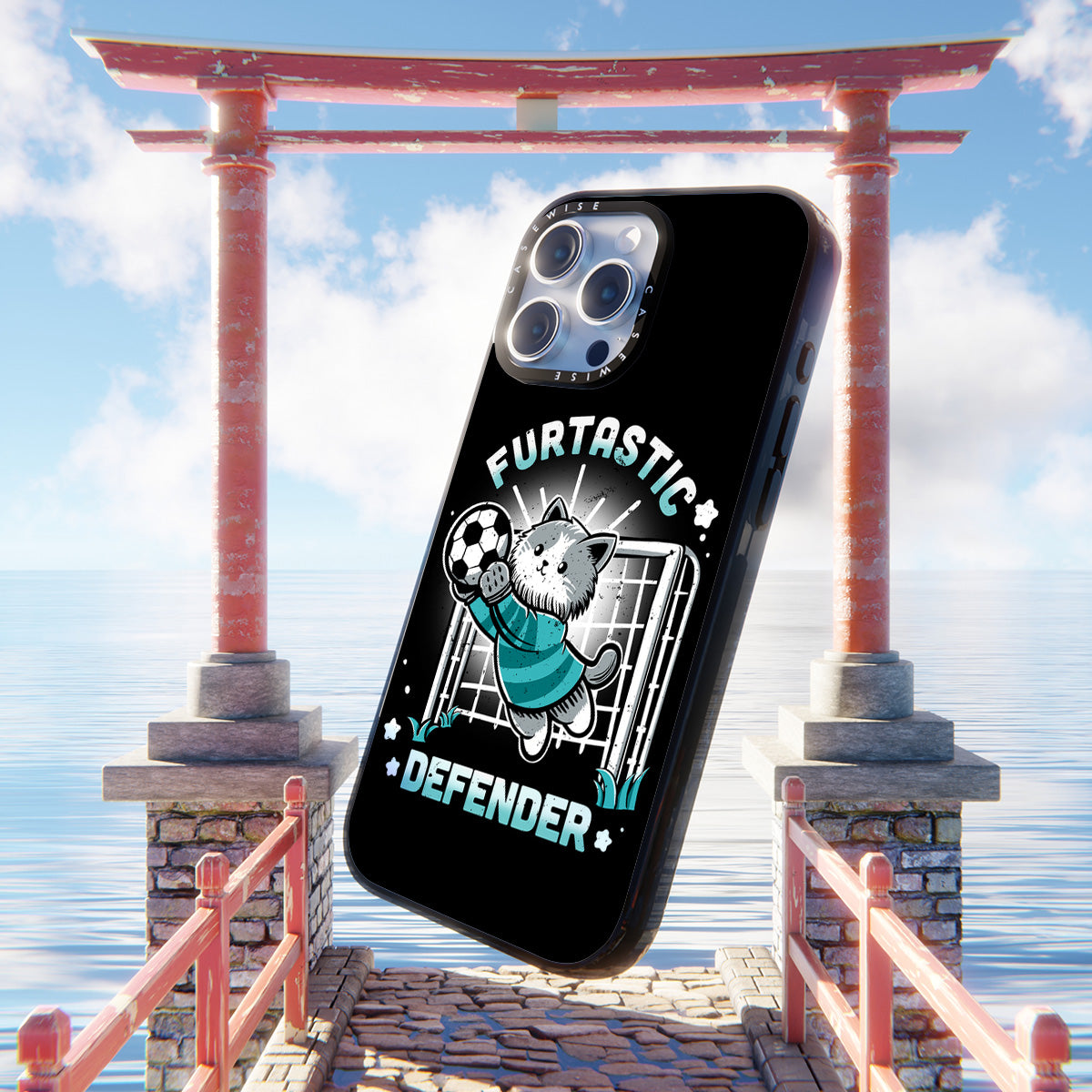 CASEWISE
CASEWISE

FURTASTIC
DEFENDER