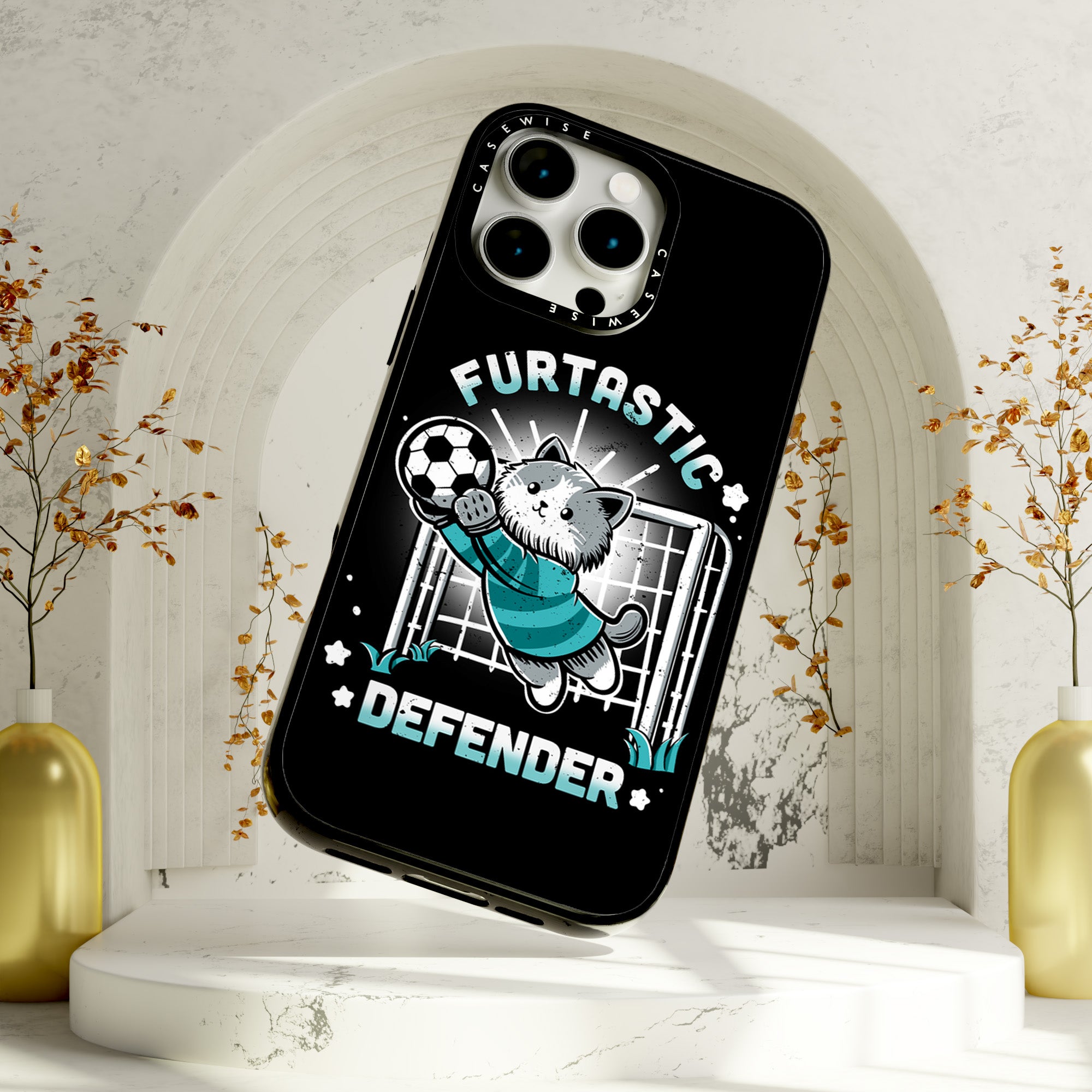 CASEWISE CASEWISE

FURTASTIC

DEFENDER