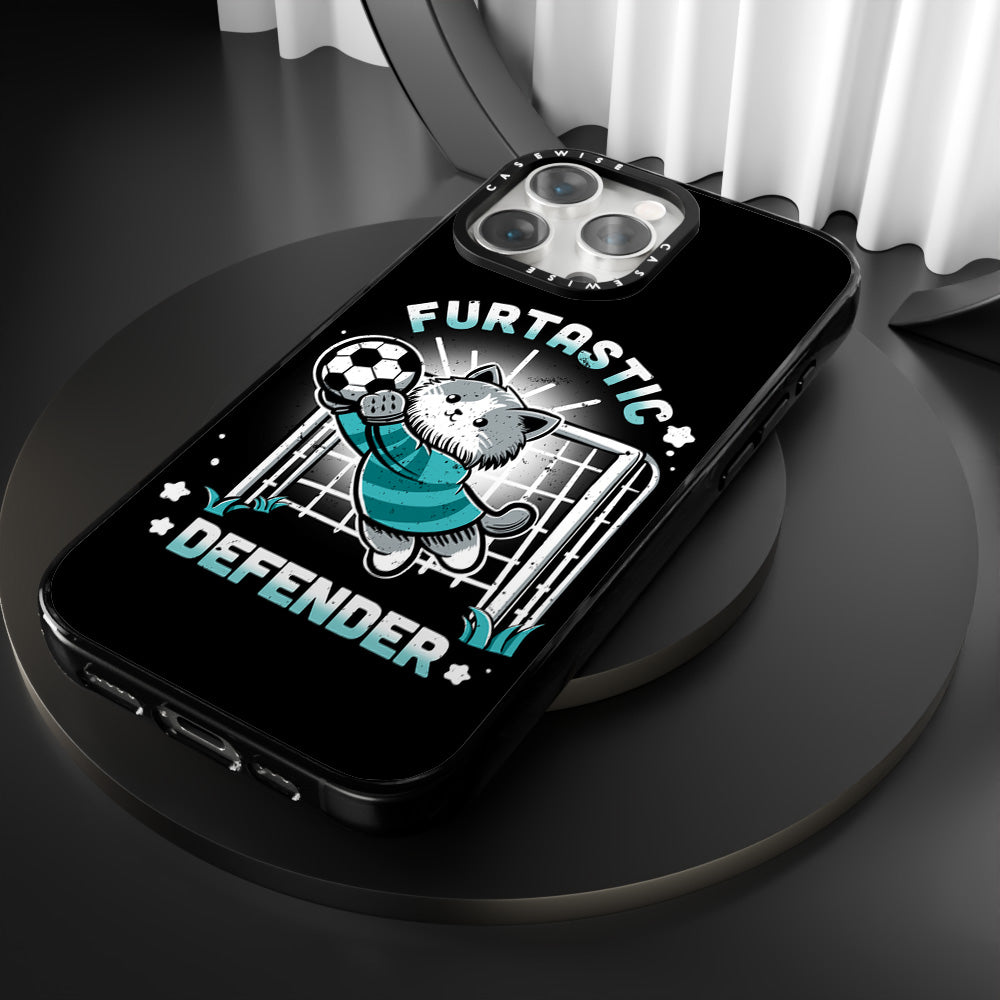 CASEWISE
CASEWISE
FURTASTIC
DEFENDER