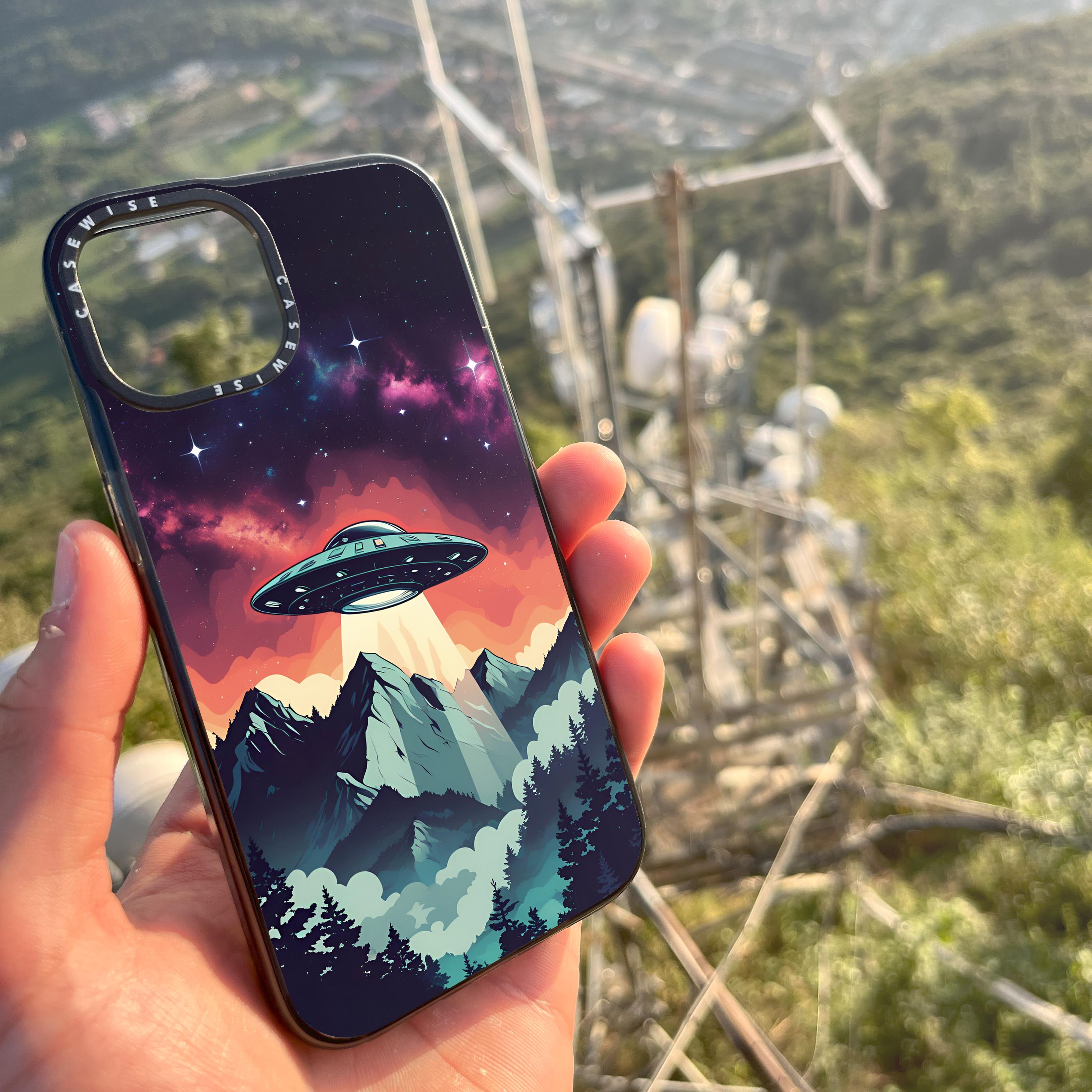 CASEWISE CASEWISE