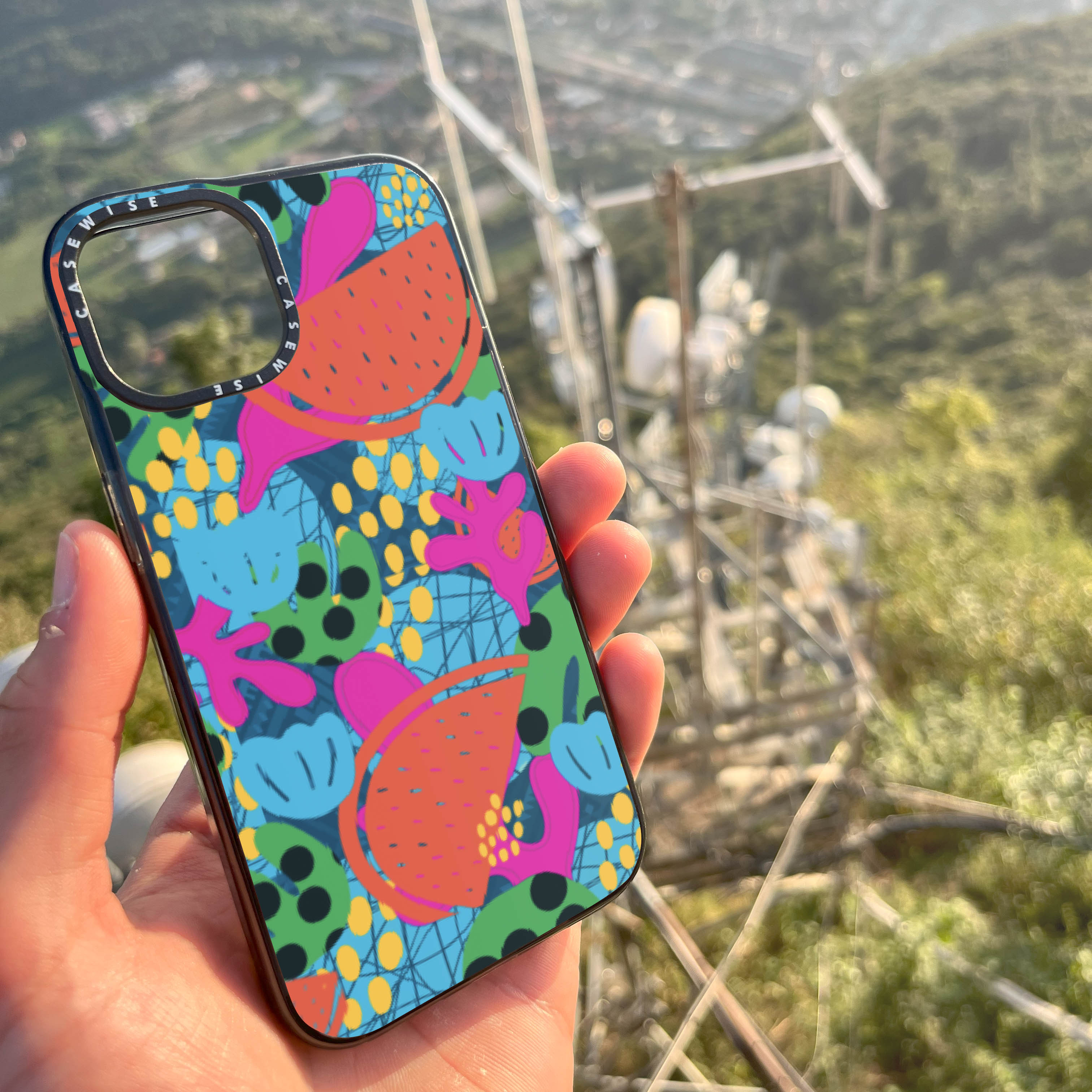 CASEWISE CASEWISE