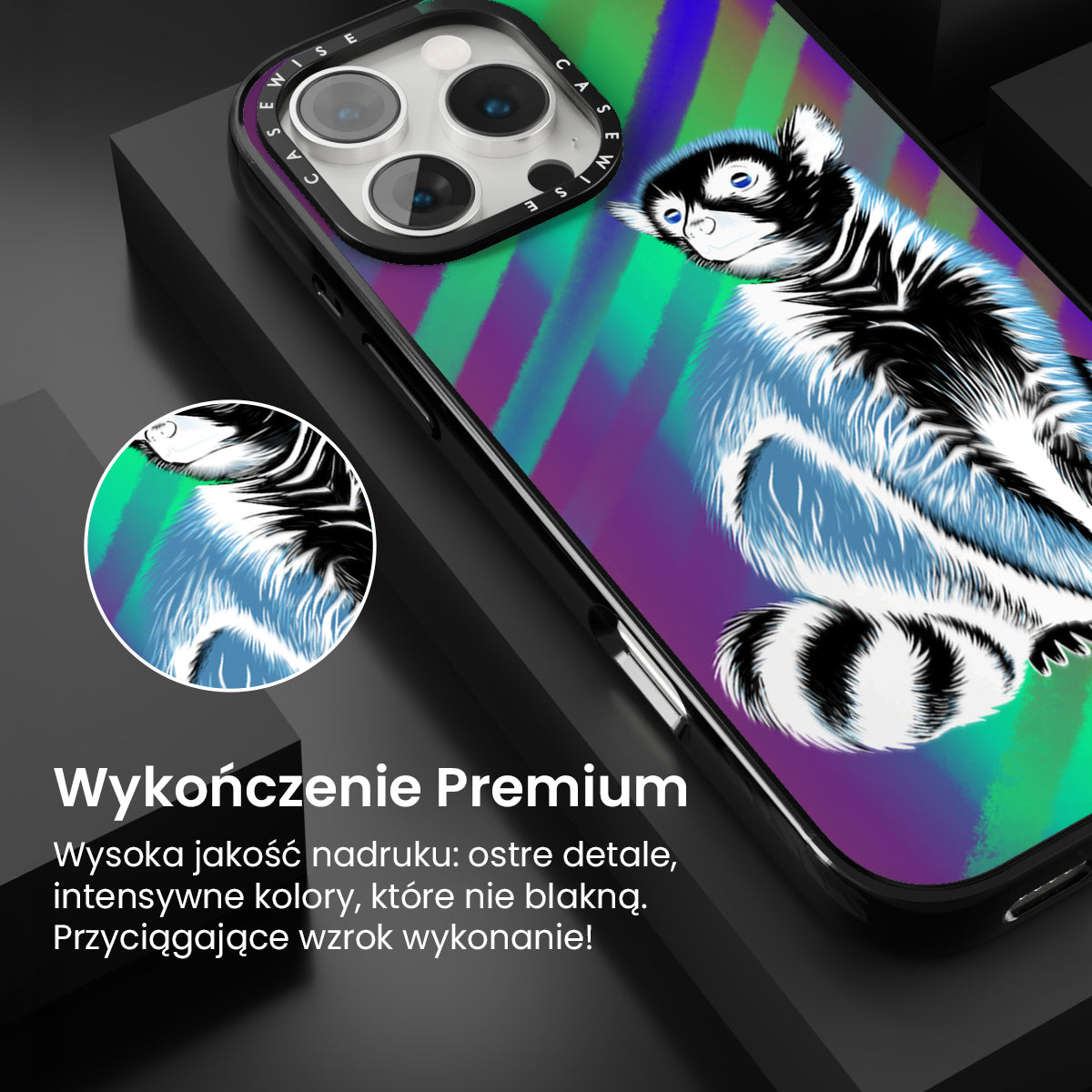 CASEWISE CASEWISE

Wykończenie Premium

Wysoka jakość nadruku: ostre detale, intensywne kolory, które nie blakną. Przyciągające wzrok wykonanie!