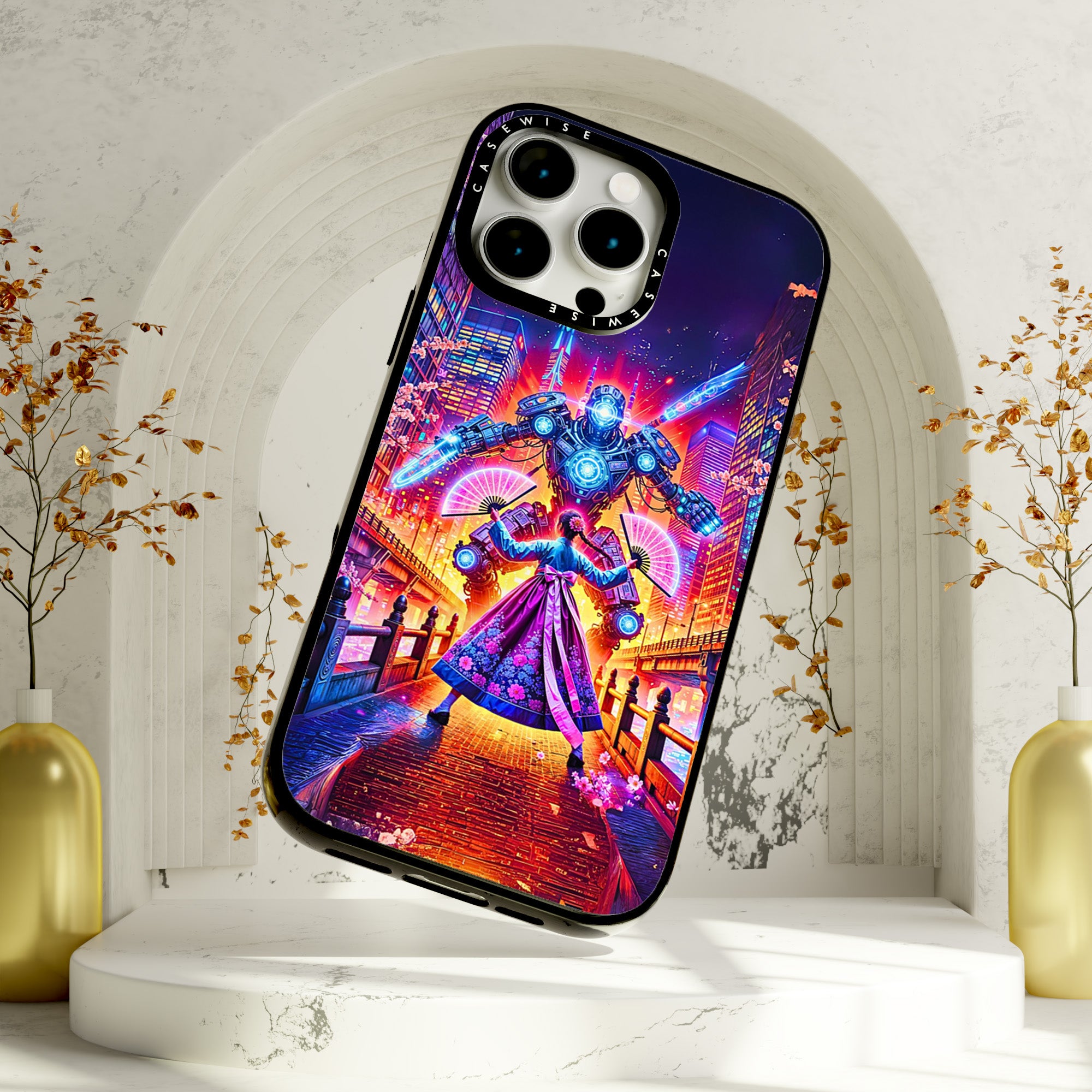 CASEWISE CASEWISE