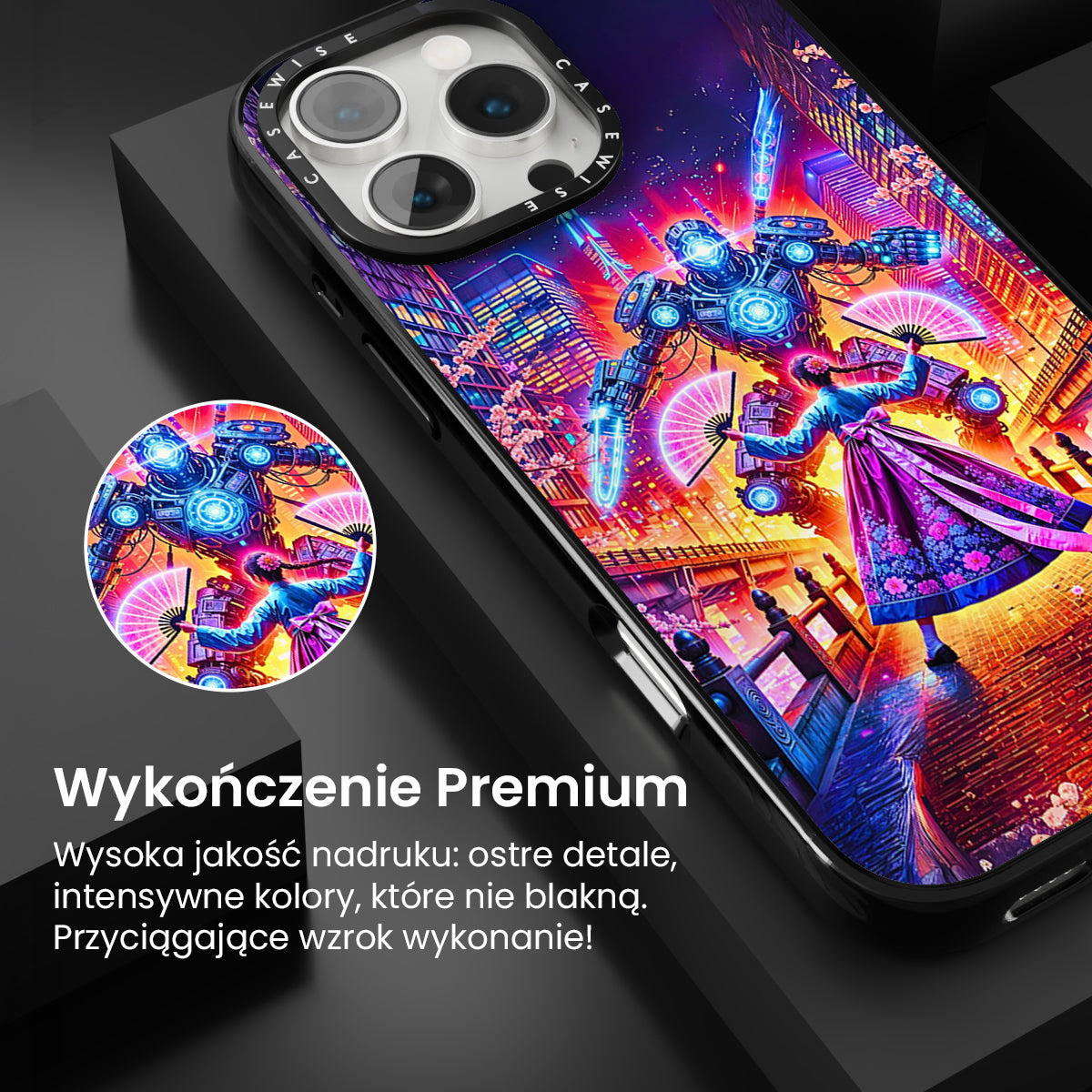 CASEWISE CASEWISE

Wykończenie Premium

Wysoka jakość nadruku: ostre detale, intensywne kolory, które nie blakną. Przyciągające wzrok wykonanie!