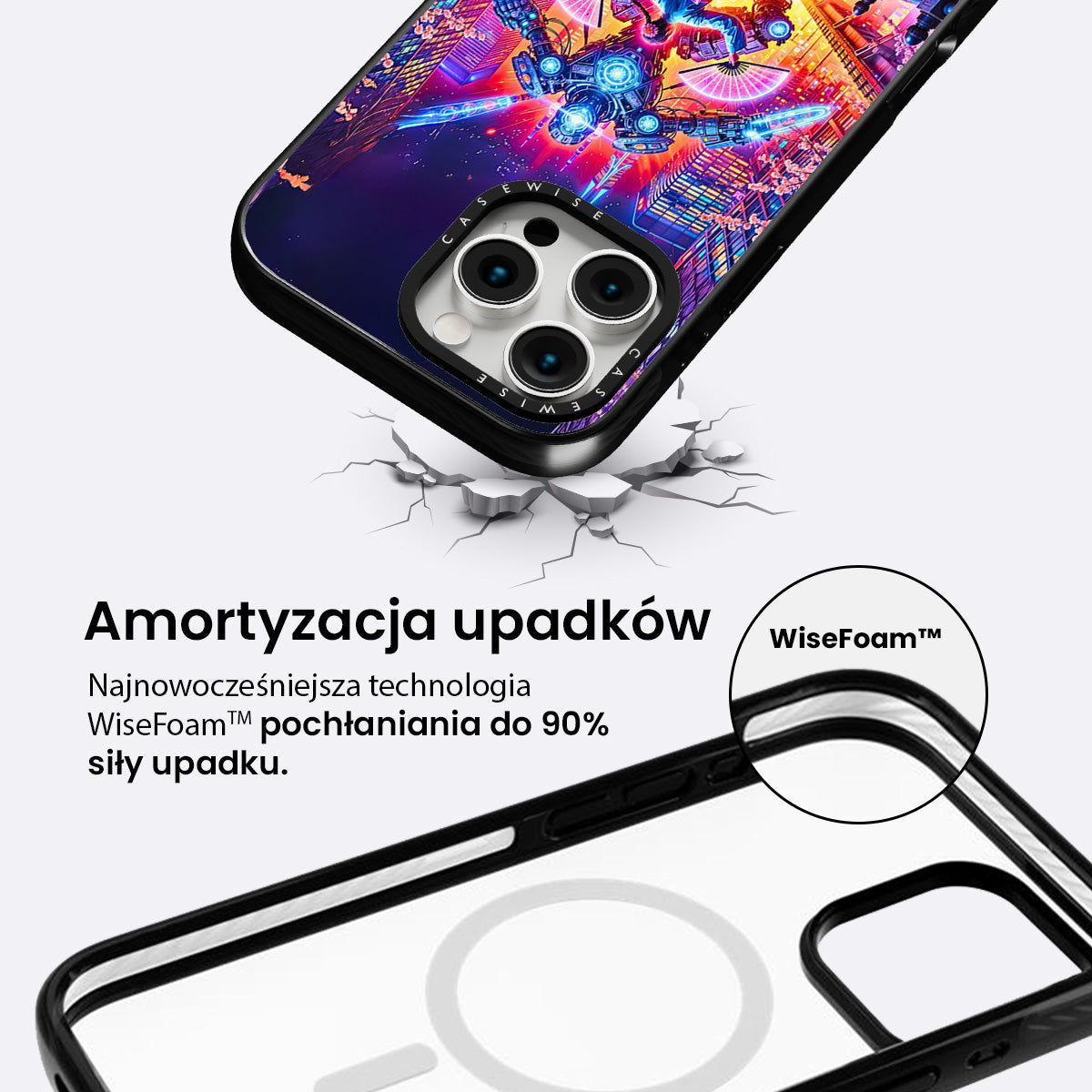 CASEWISE

CASEWISE

Amortyzacja upadków

Najnowocześniejsza technologia WiseFoam™ pochłaniania do 90% siły upadku.

WiseFoam™