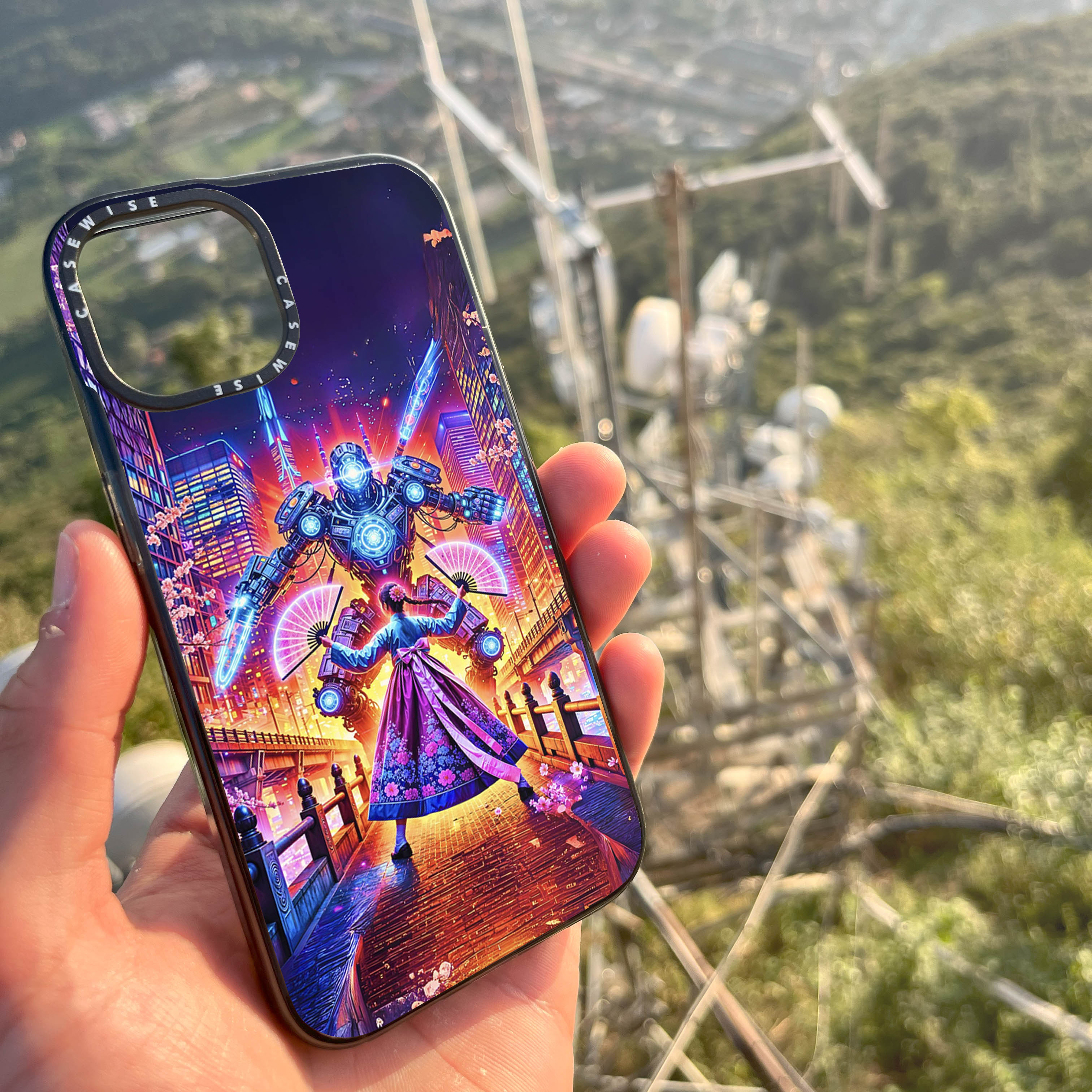 CASEWISE CASEWISE