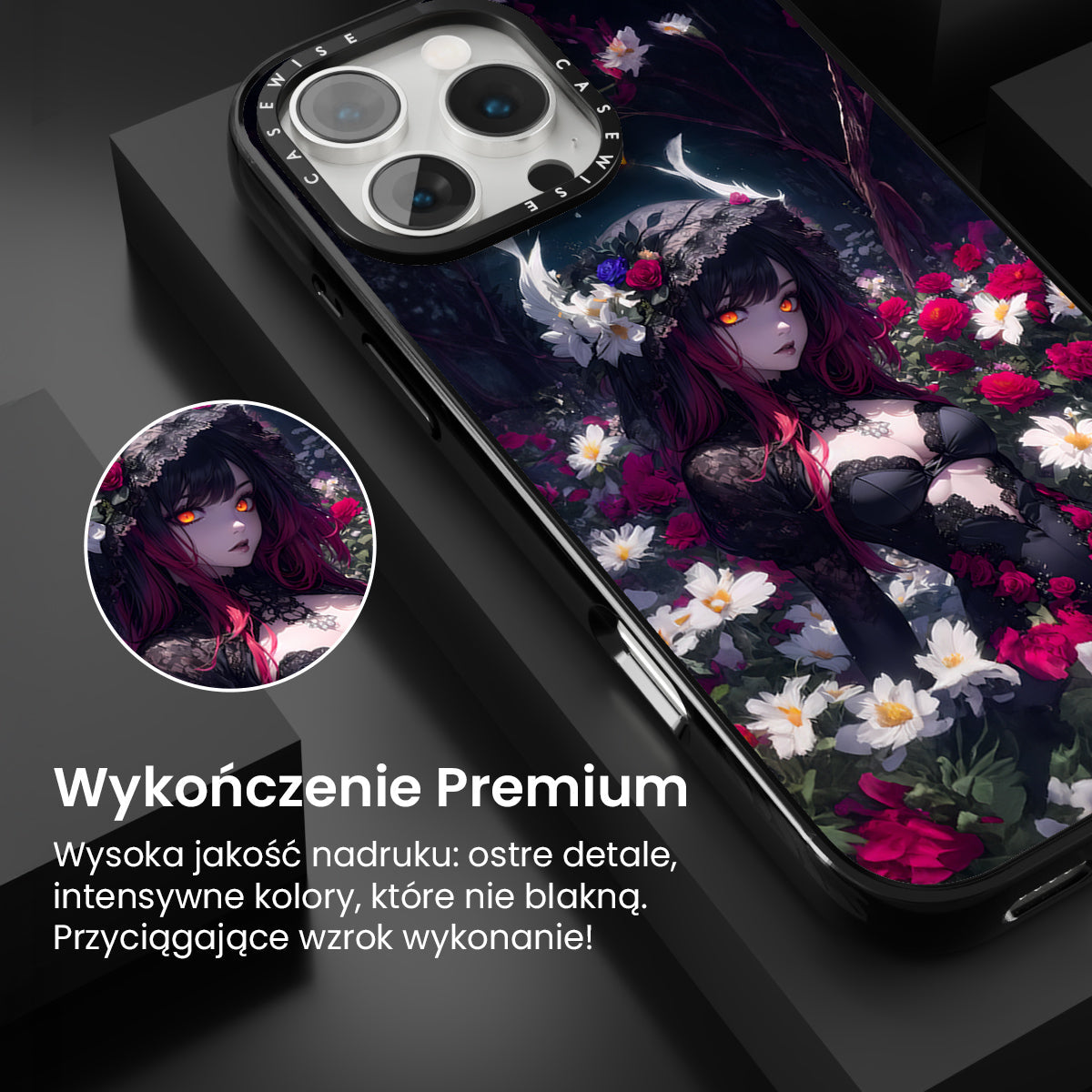 CASEWISE CASEWISE

Wykończenie Premium

Wysoka jakość nadruku: ostre detale, intensywne kolory, które nie blakną. Przyciągające wzrok wykonanie!