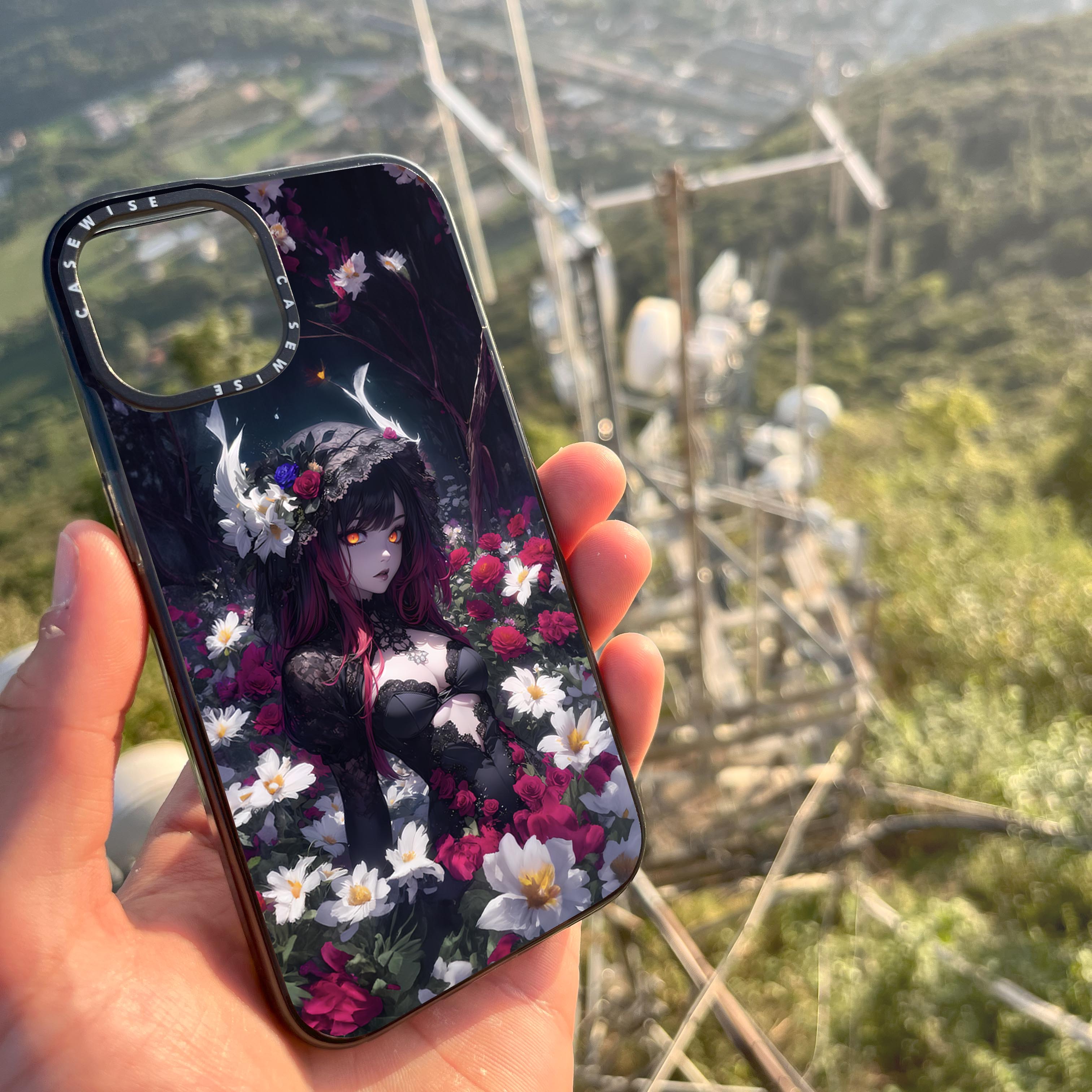 CASEWISE
CASEWISE