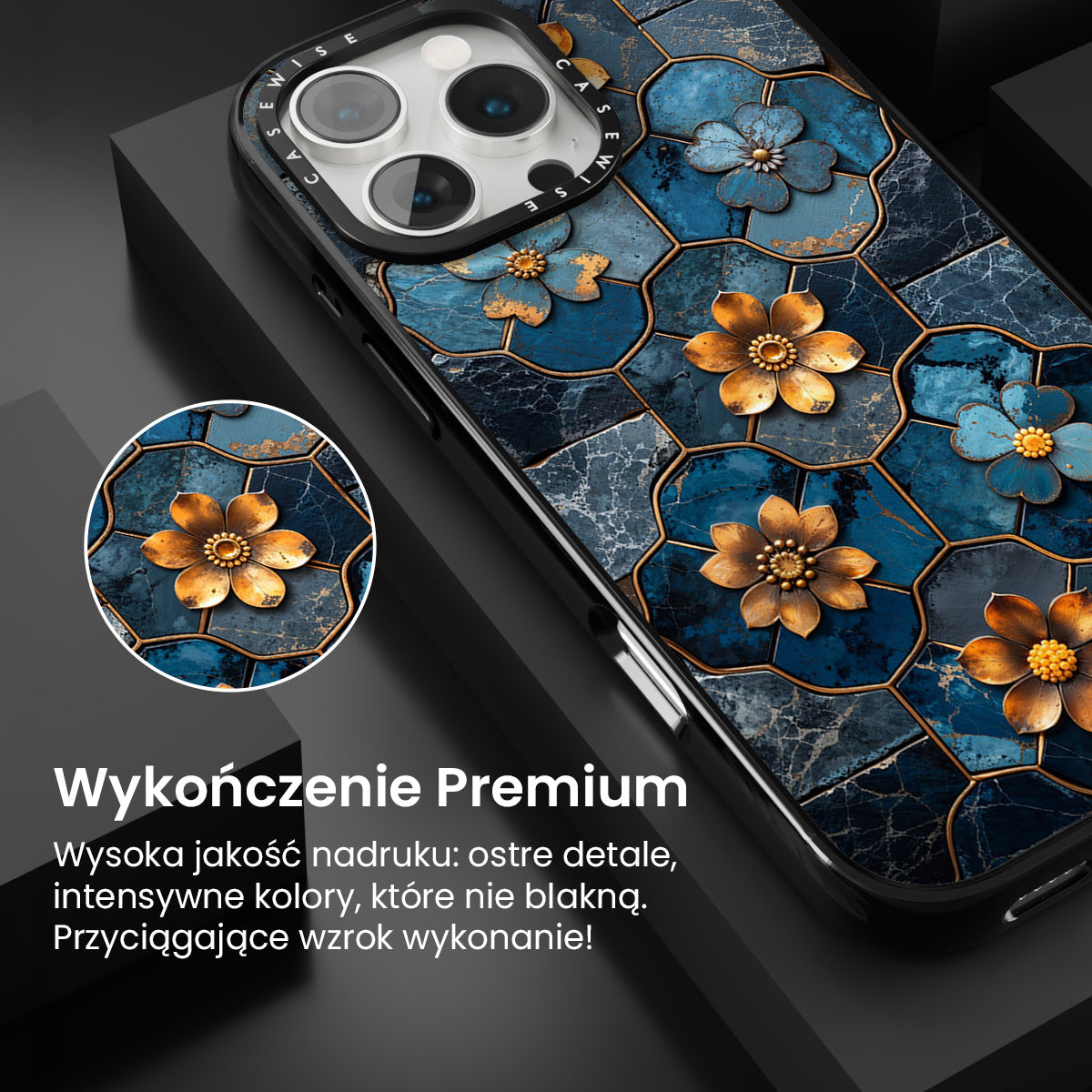 CASEWISE CASEWISE

Wykończenie Premium

Wysoka jakość nadruku: ostre detale, intensywne kolory, które nie blakną. Przyciągające wzrok wykonanie!