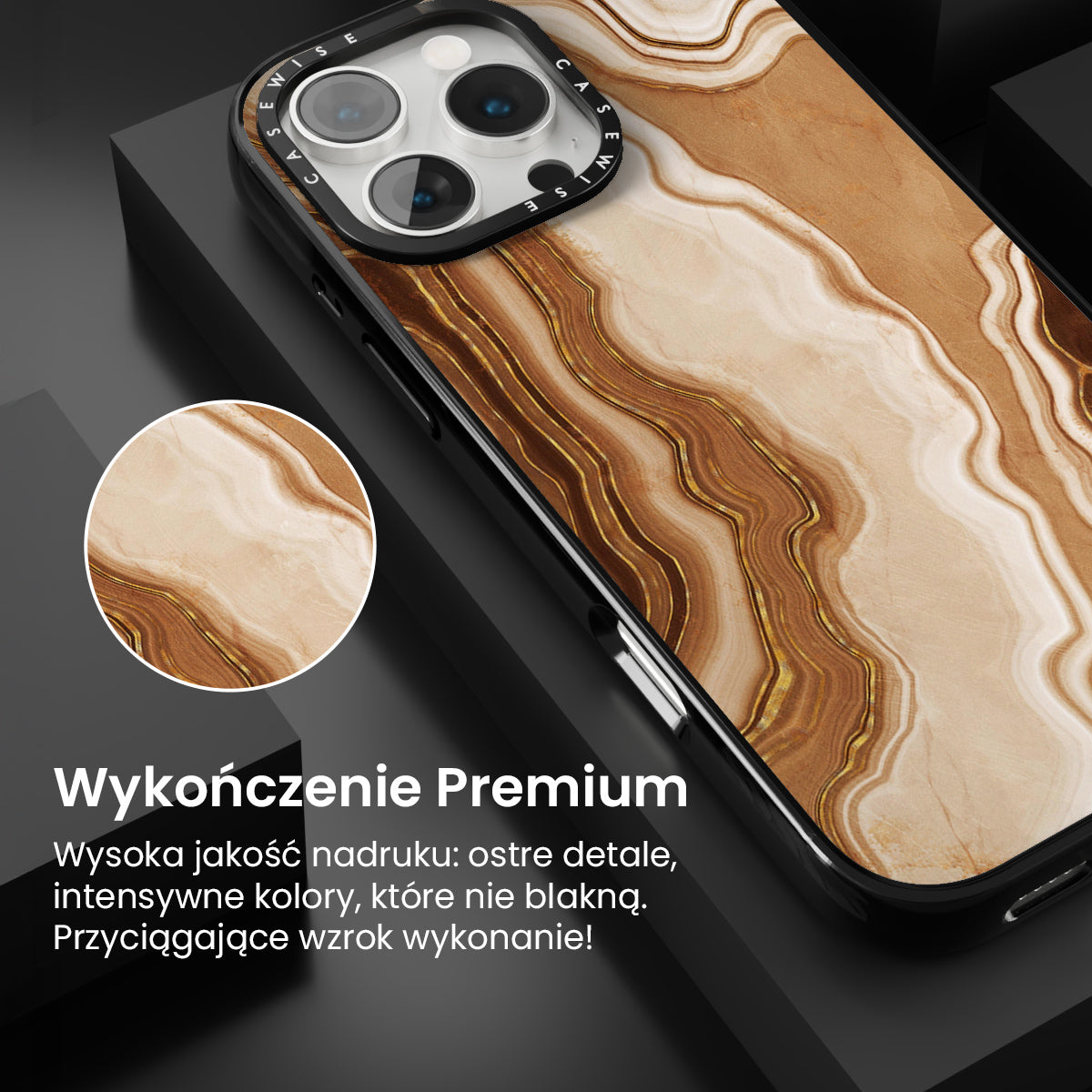 CASEWISE CASEWISE

Wykończenie Premium

Wysoka jakość nadruku: ostre detale, intensywne kolory, które nie blakną. Przyciągające wzrok wykonanie!